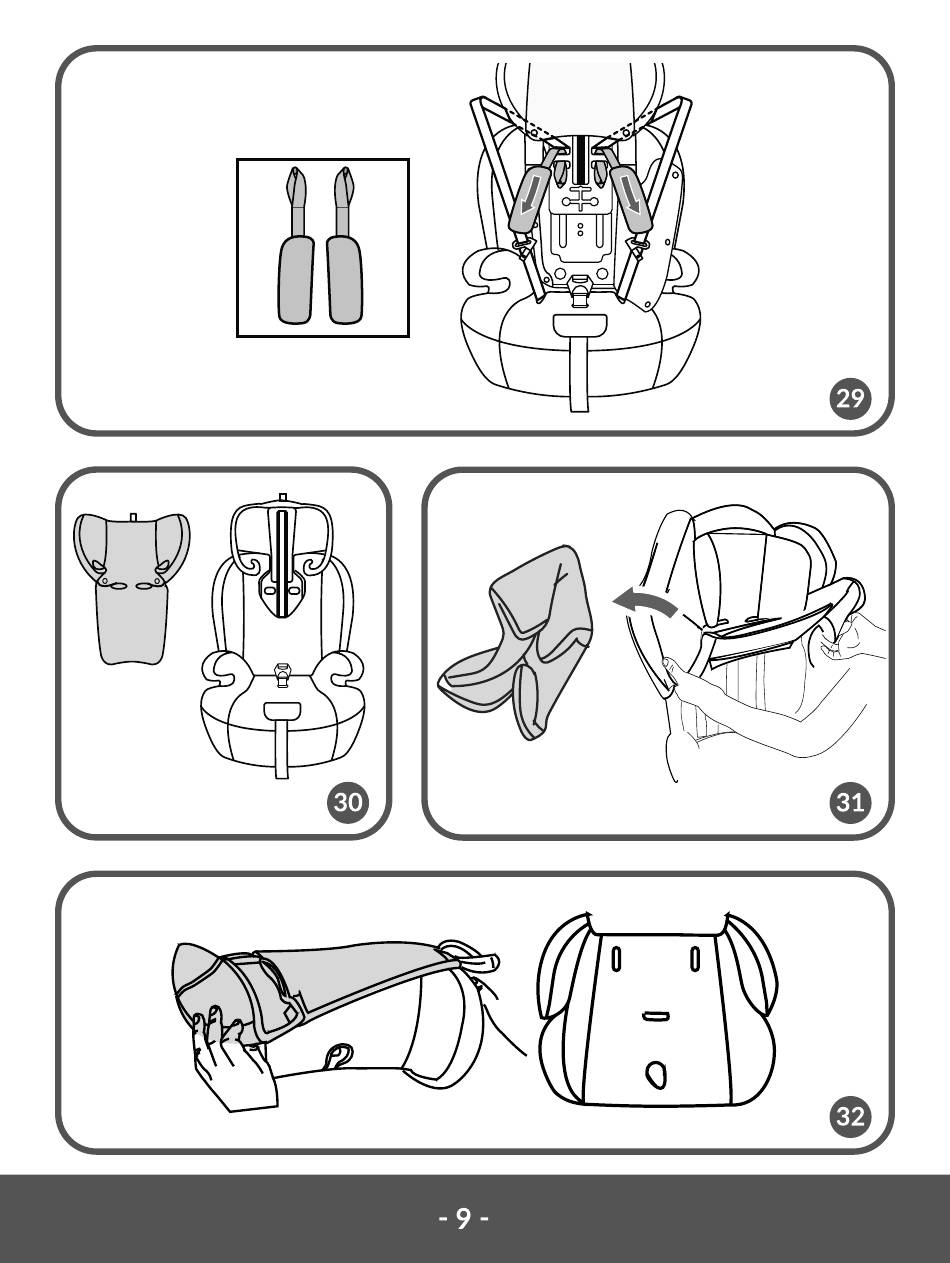 29

30

31

32

- 9 -