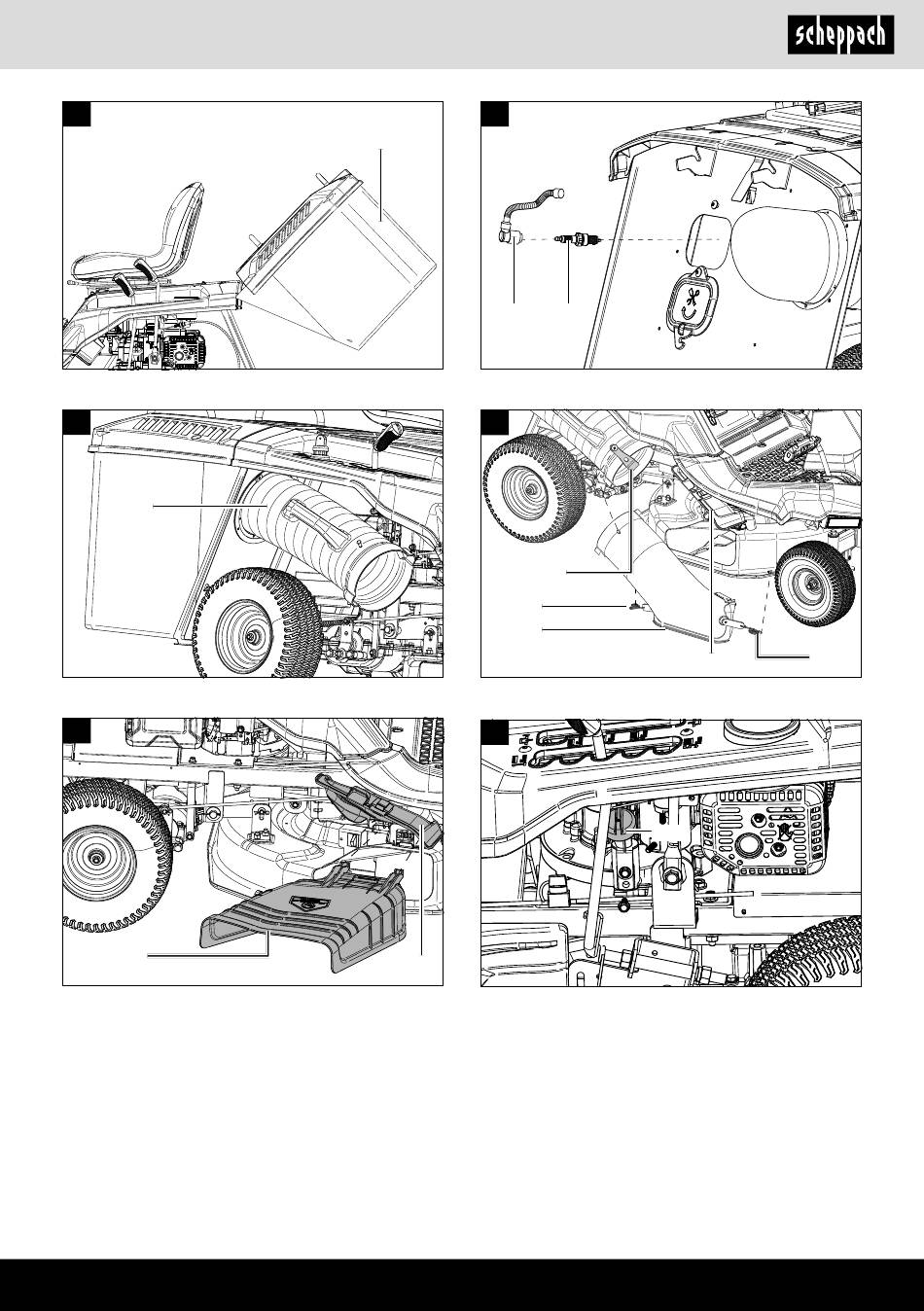 scheppach