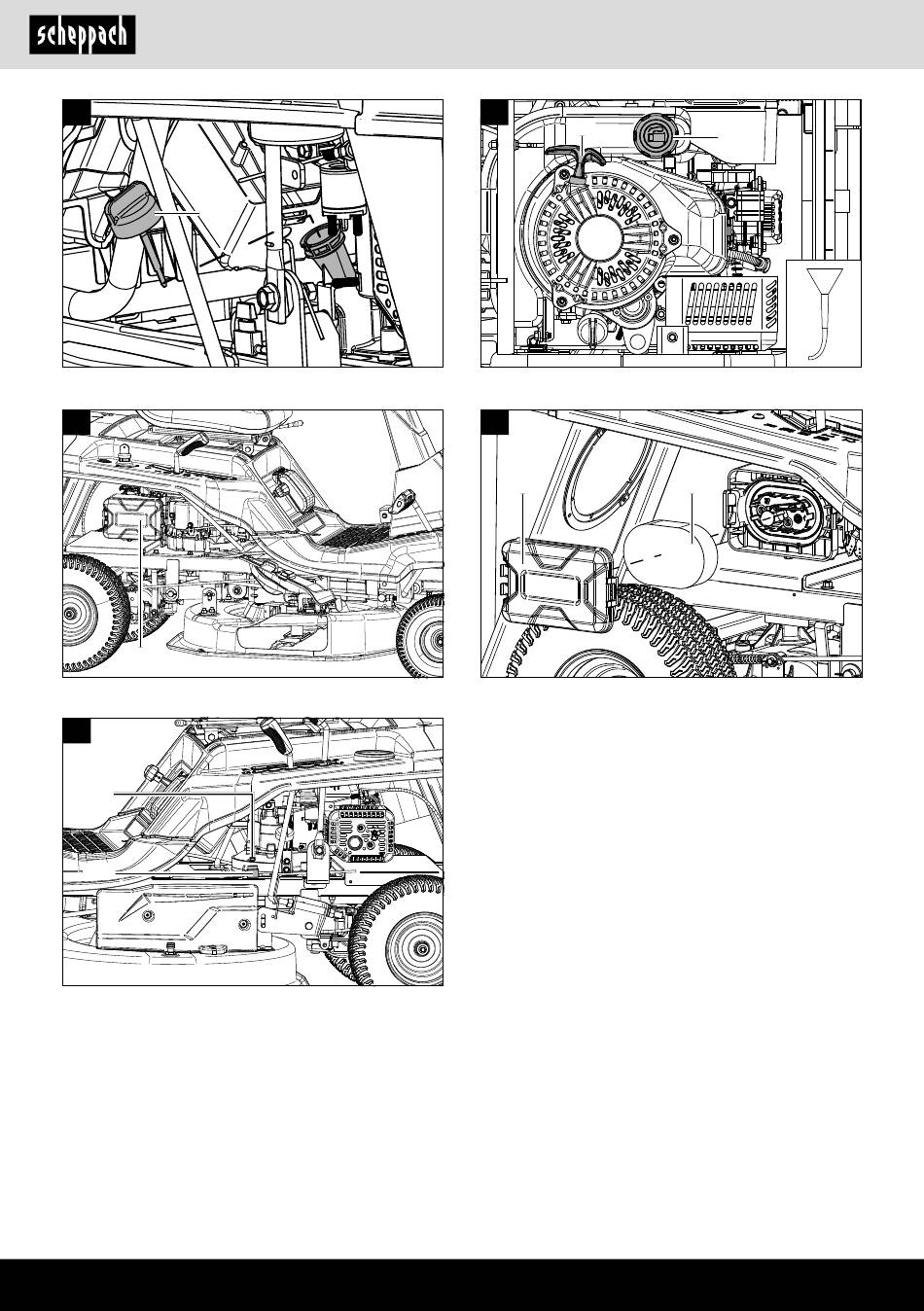 scheppach