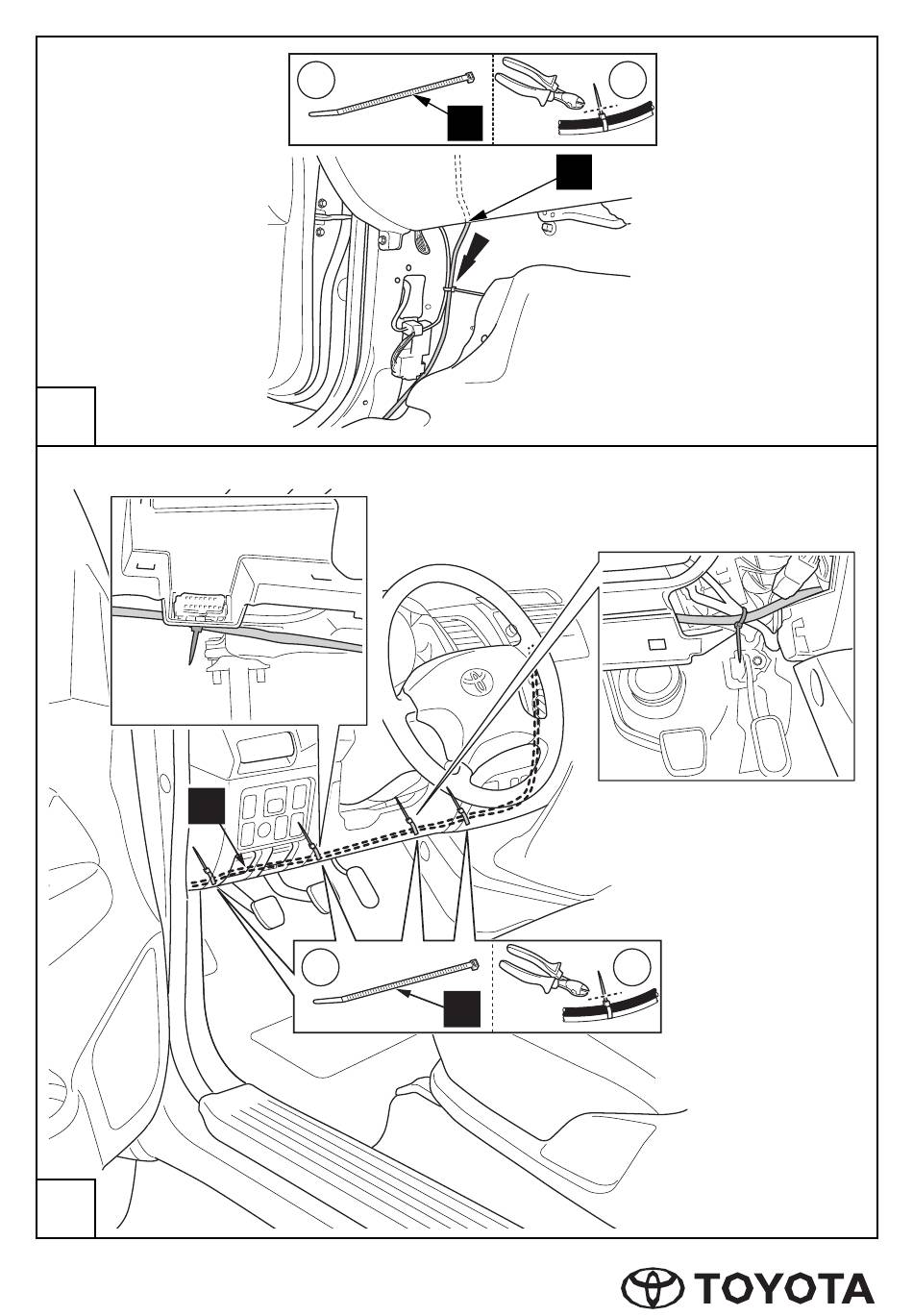 TOYOTA