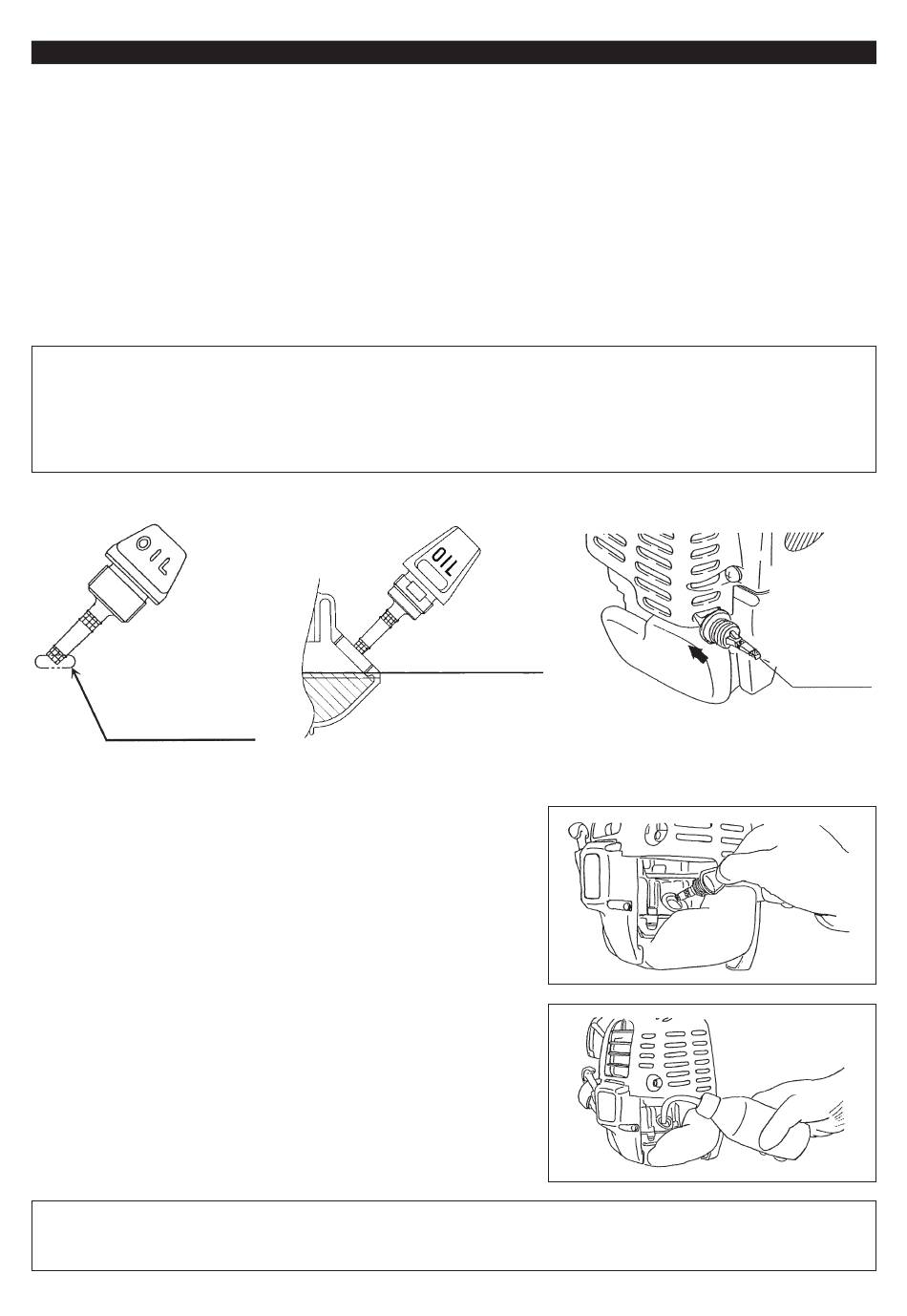 OIL

OIL