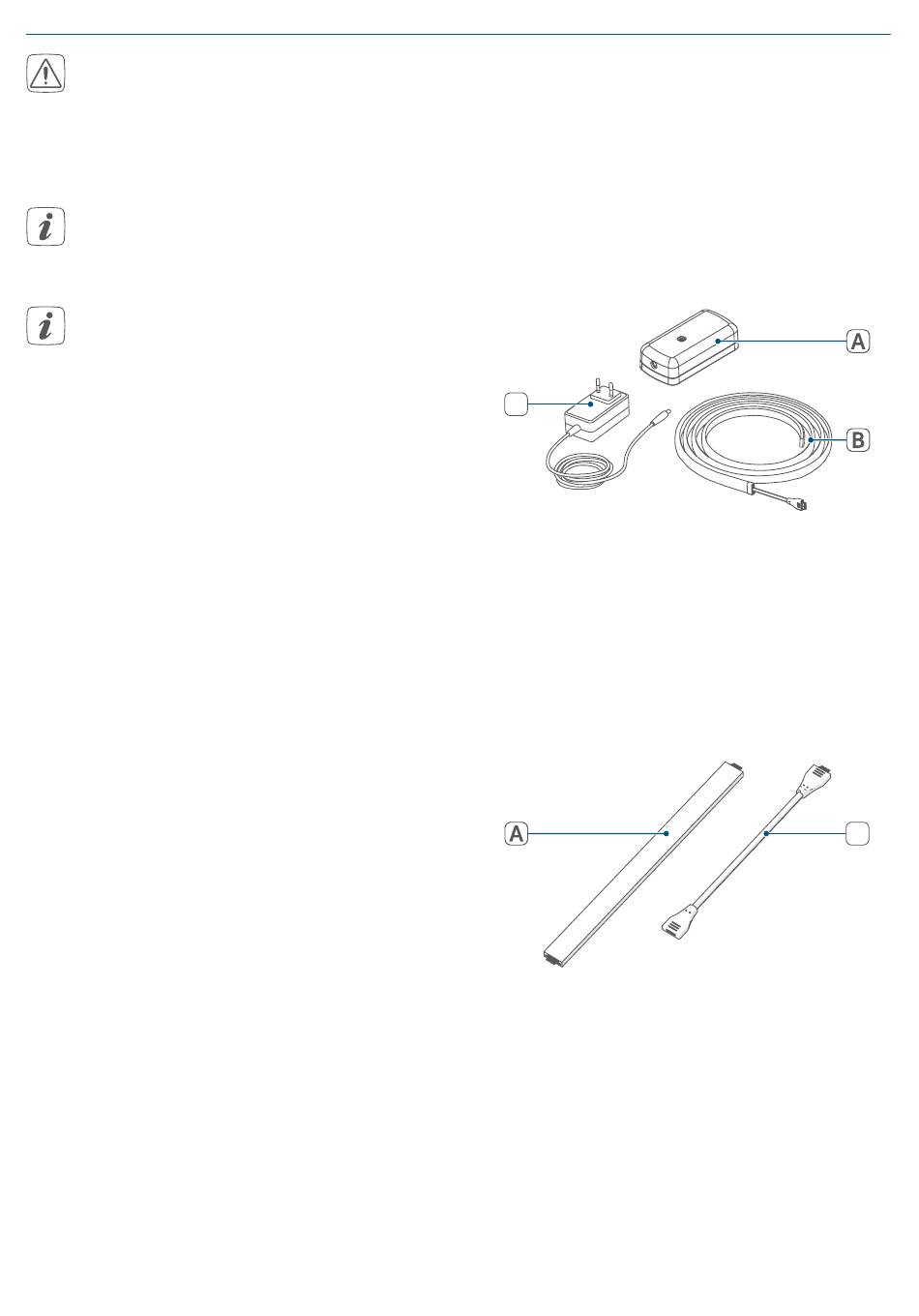 A

B

A