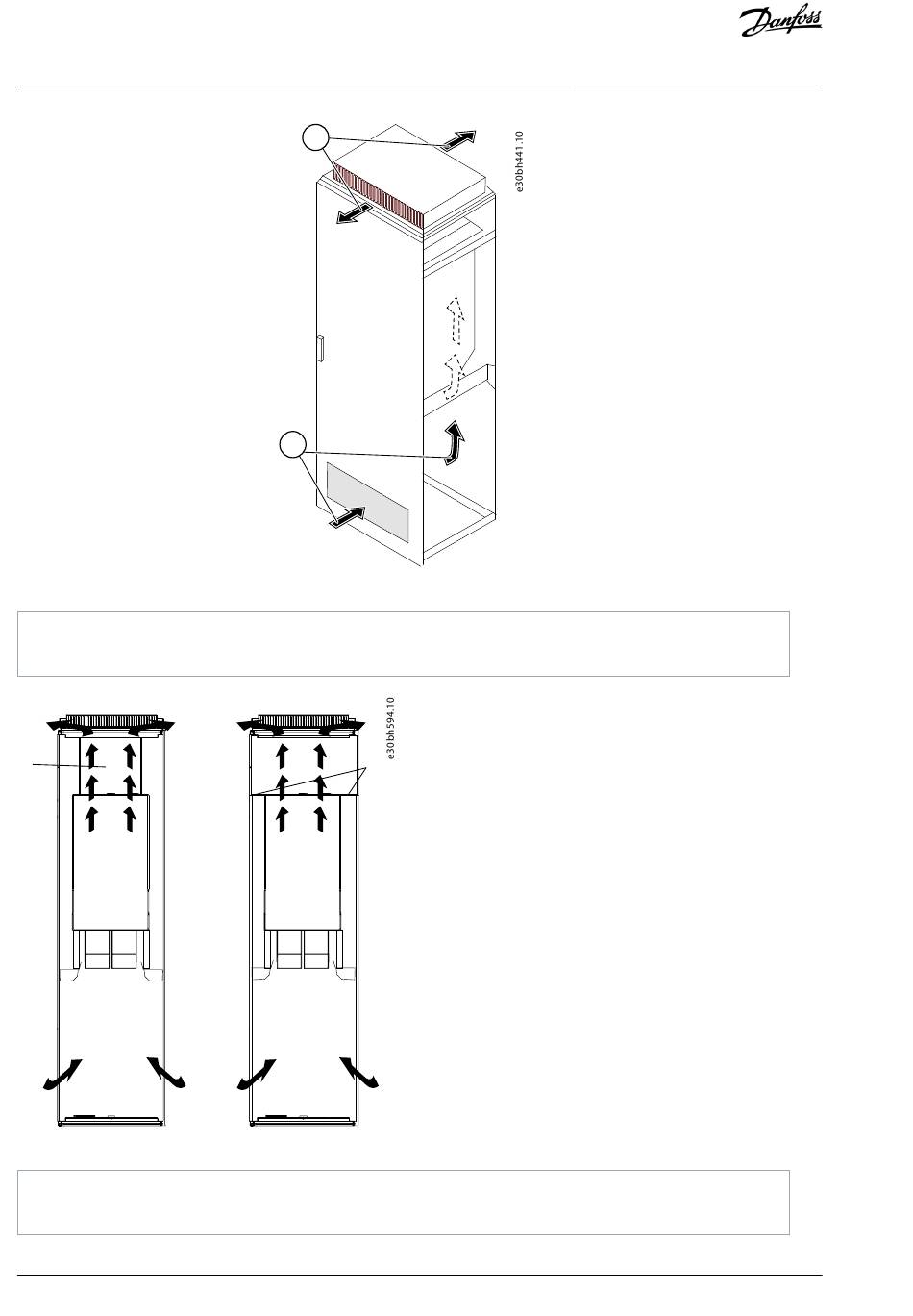 Danfoss

e30bh441.10

e30bh594.10