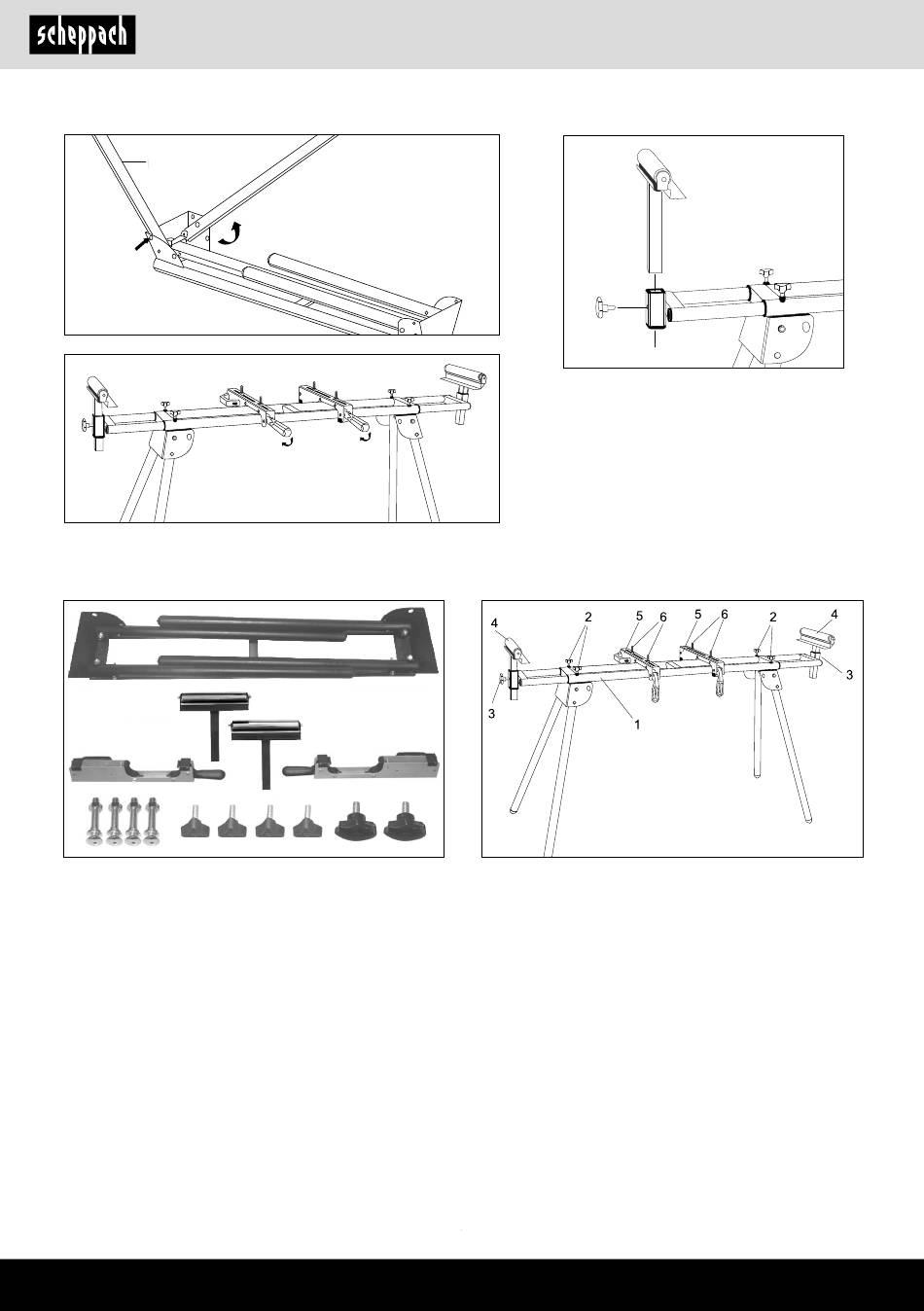 scheppach

4
2
5
6
5
6
2
4
3
3
1