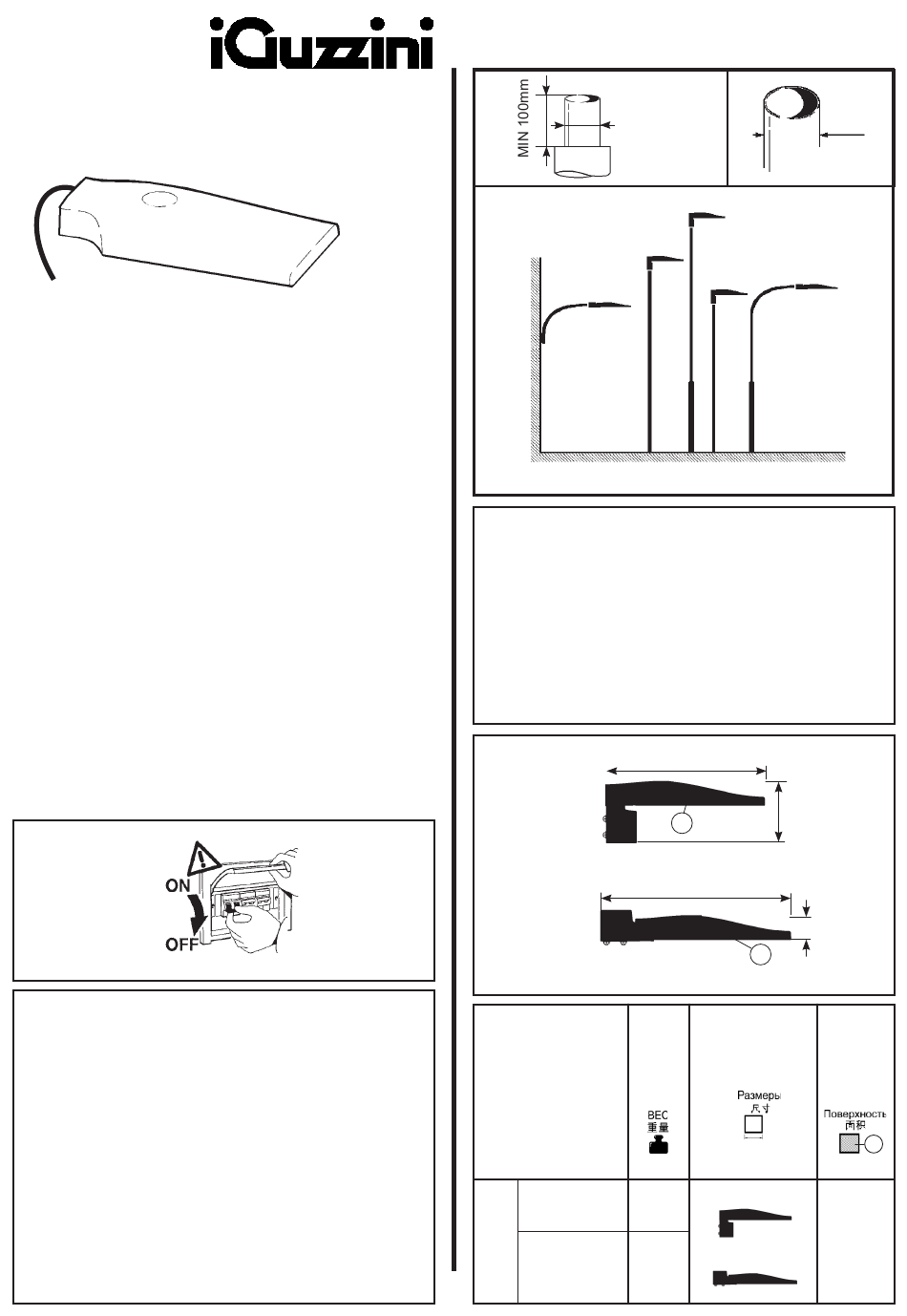 iGuzzini

MIN 100mm

ON

OFF

ВЕС
重量

Размеры
尺寸

Поверхность
面积