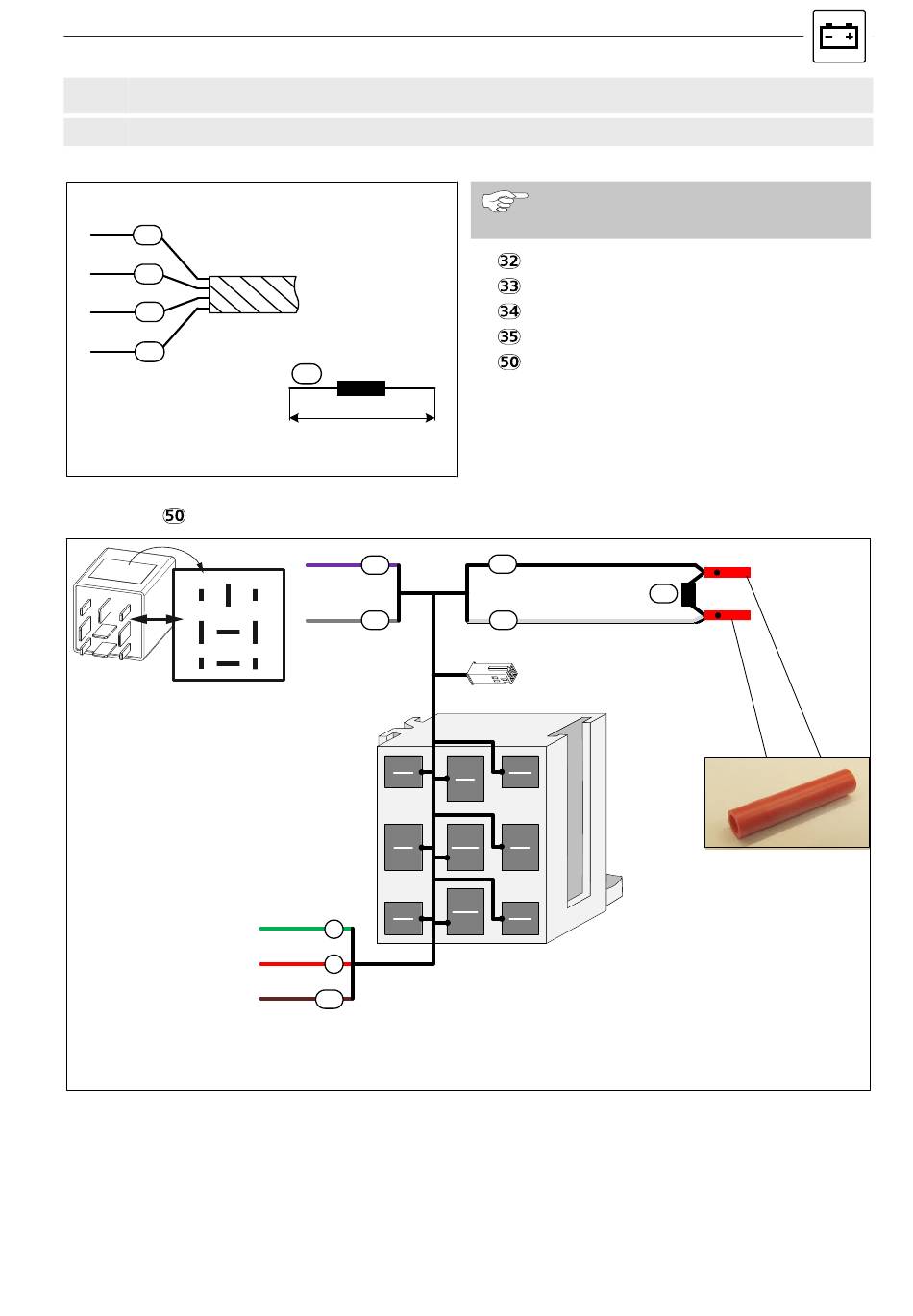 32
33
34
35
50

50