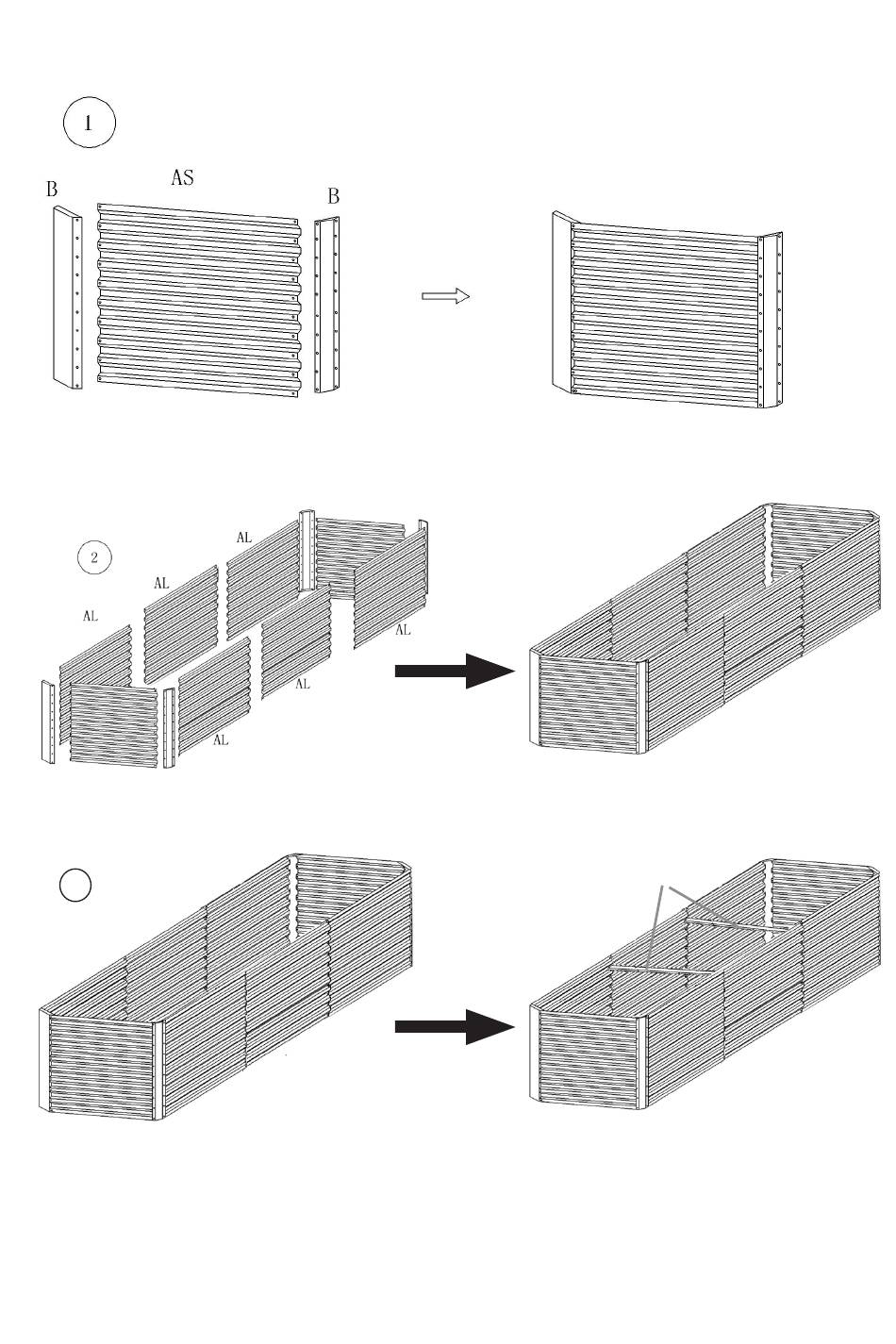 1

B

AS

B

2

AL

AL

AL

AL

AL

AL