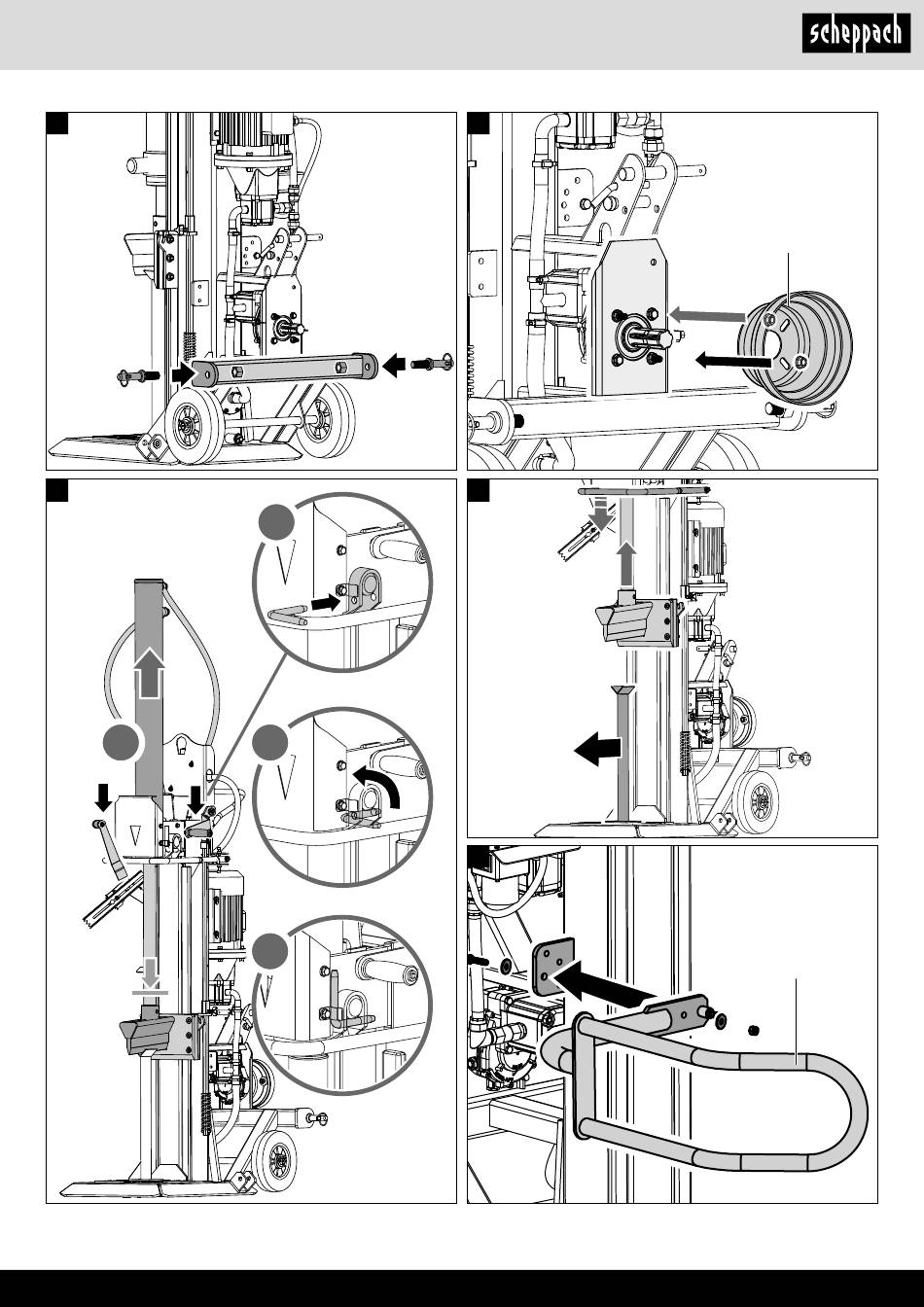 scheppach