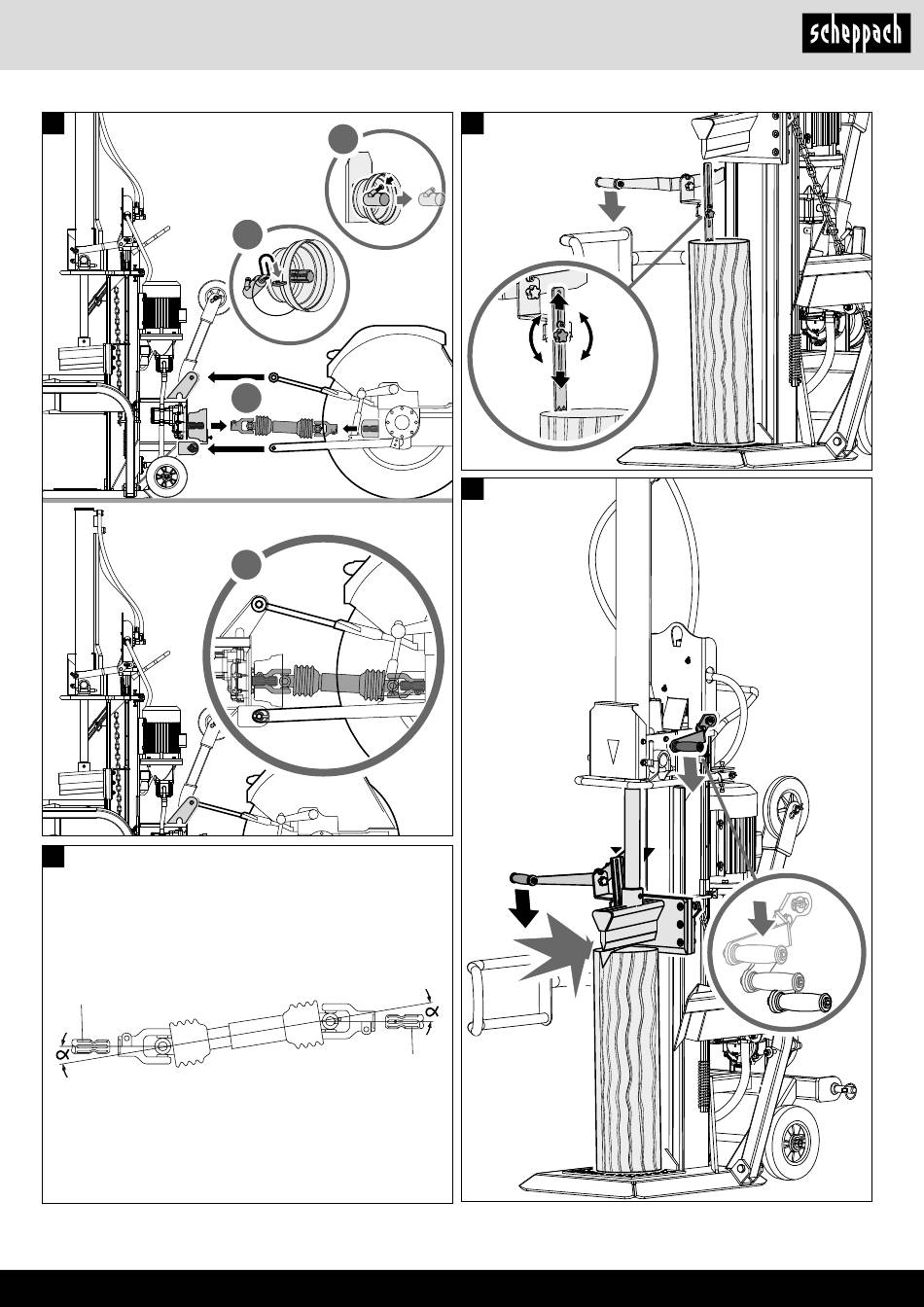 scheppach

$\alpha$

$\alpha$