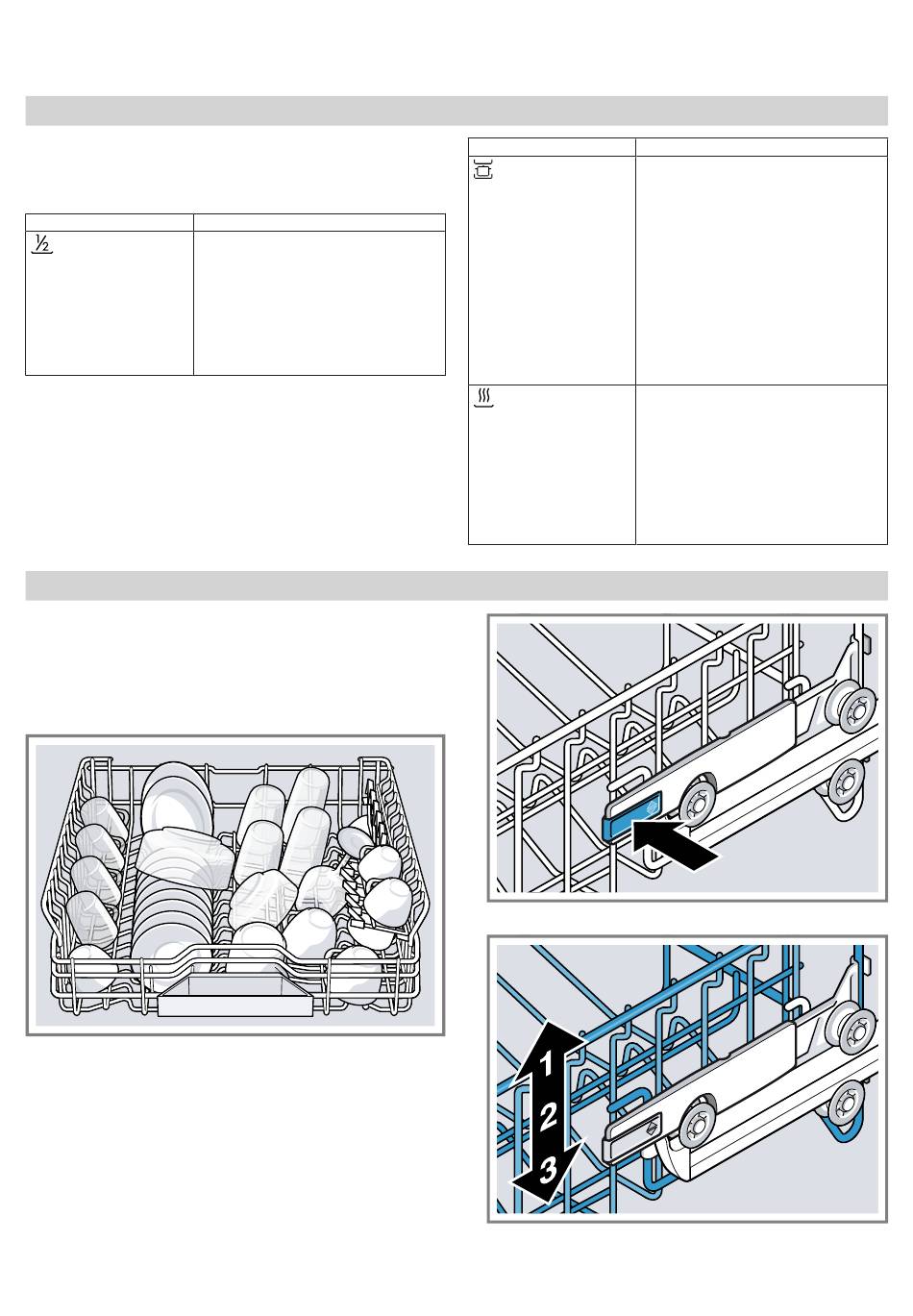 ½

1
2
3