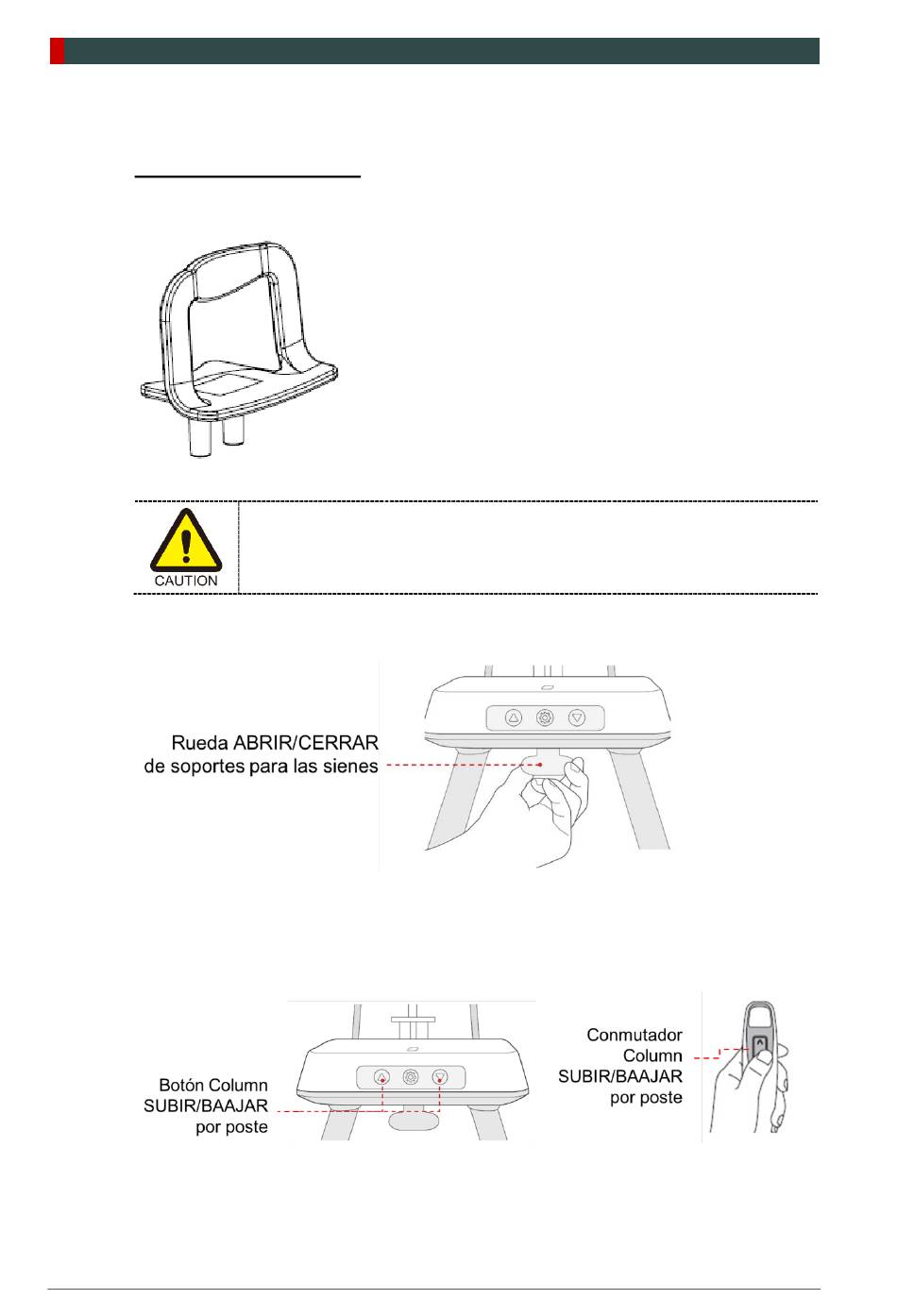 CAUTION

Rueda ABRIR/CERRAR de soportes para las sienes

Botón Column SUBIR/BAAJAR por poste

Conmutador Column SUBIR/BAAJAR por poste