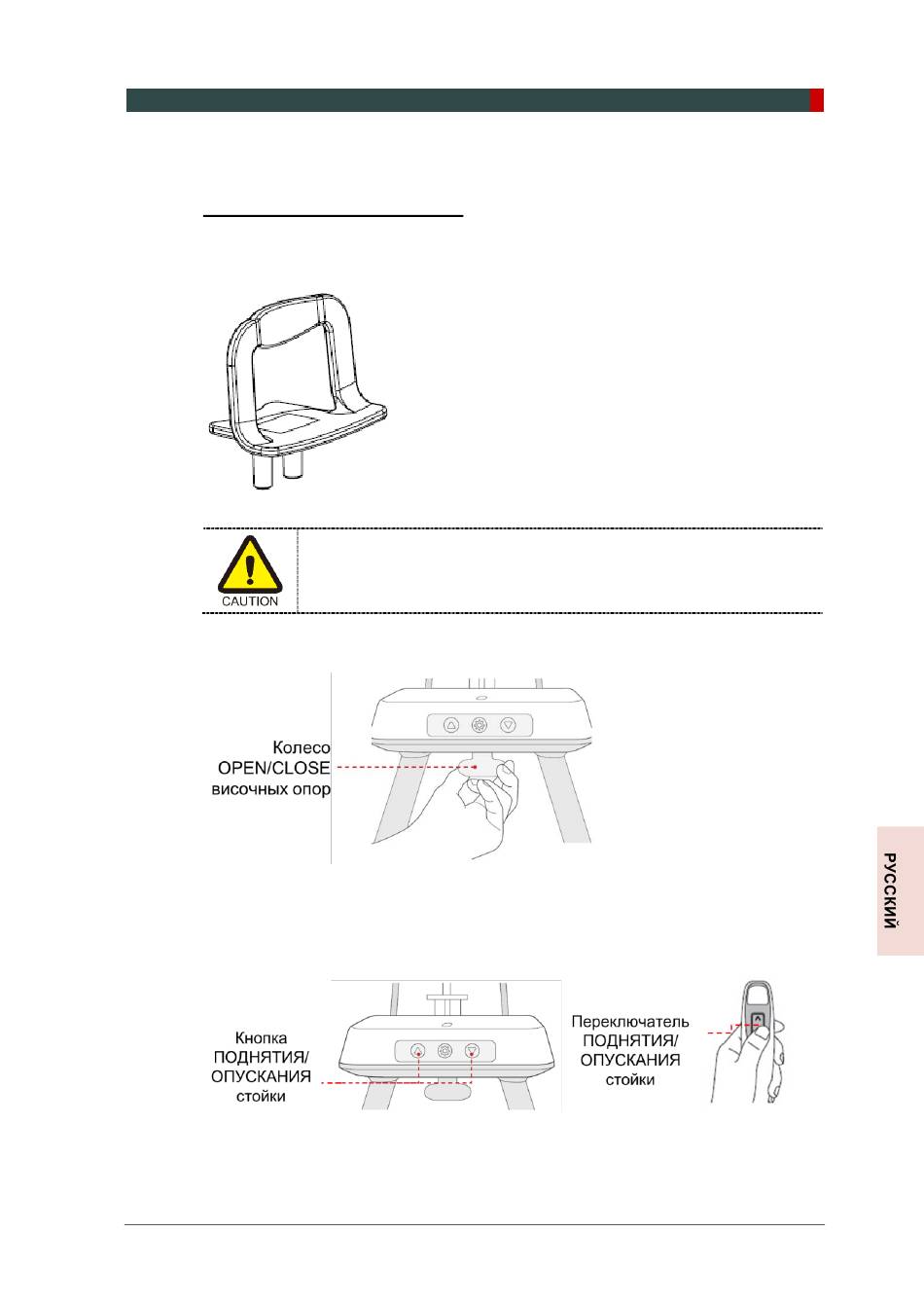 CAUTION

Колесо OPEN/CLOSE височных опор

РУССКИЙ

Кнопка ПОДНЯТИЯ/ ОПУСКАНИЯ стойки

Переключатель ПОДНЯТИЯ/ ОПУСКАНИЯ стойки