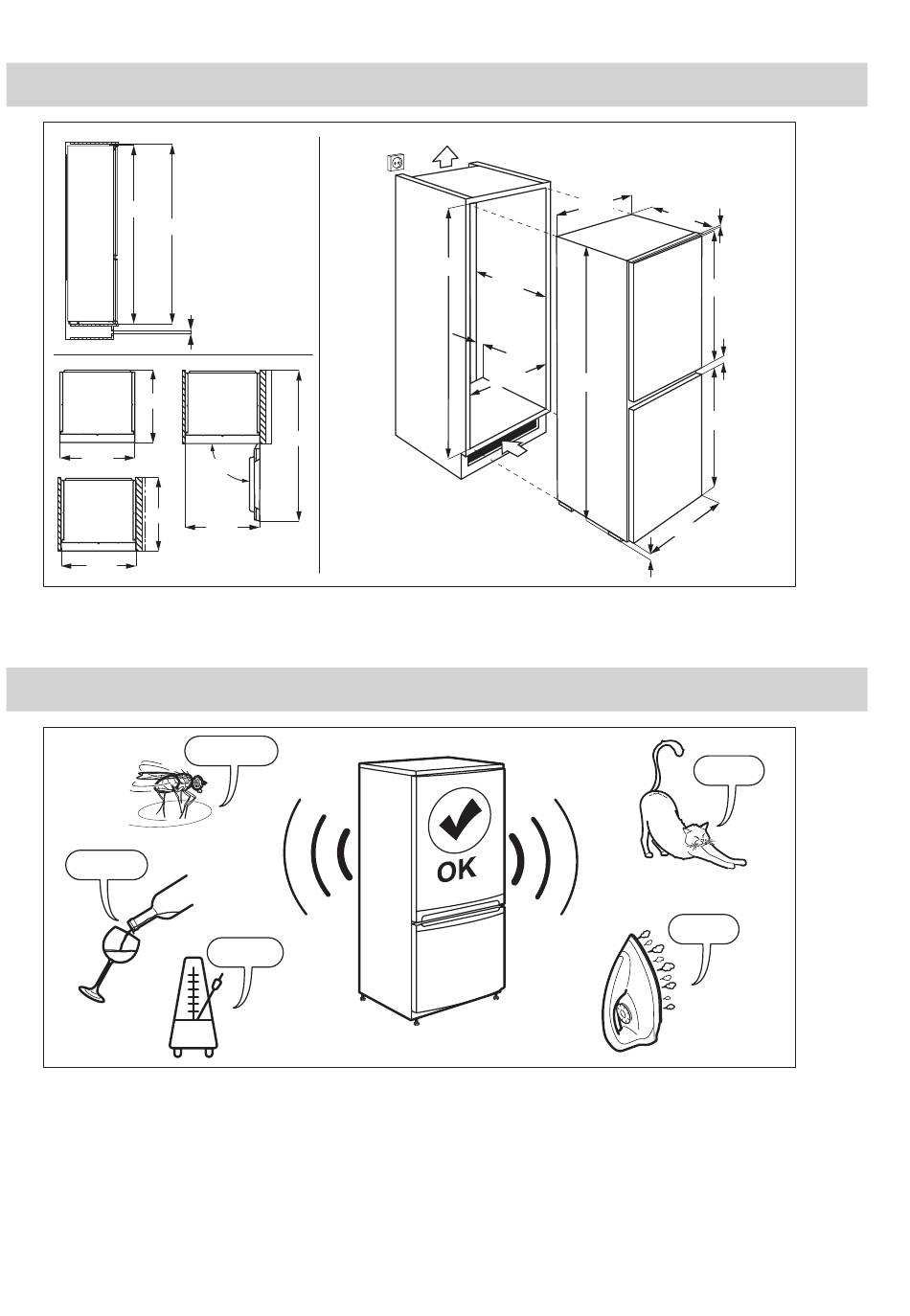 OK