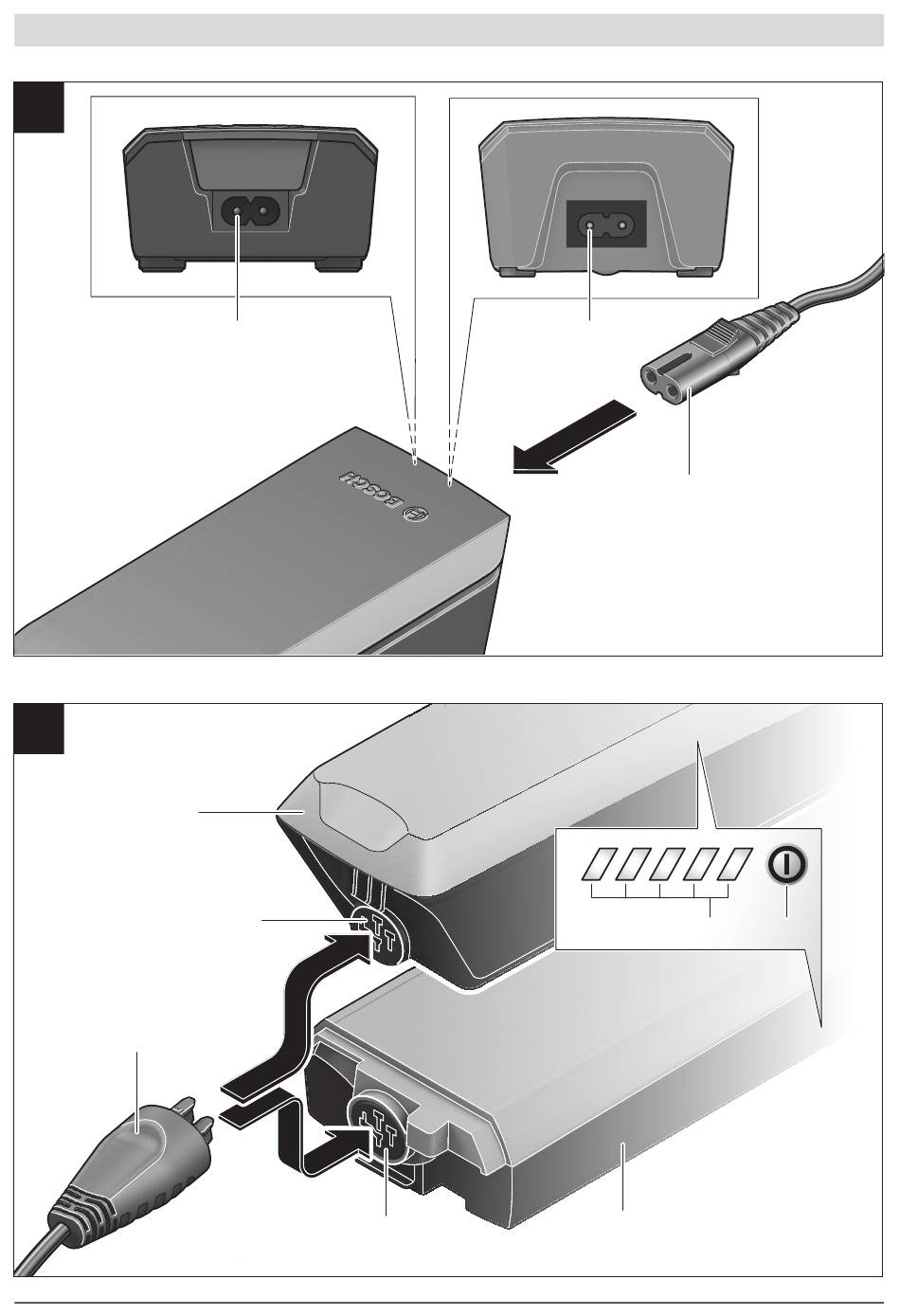 BOSCH