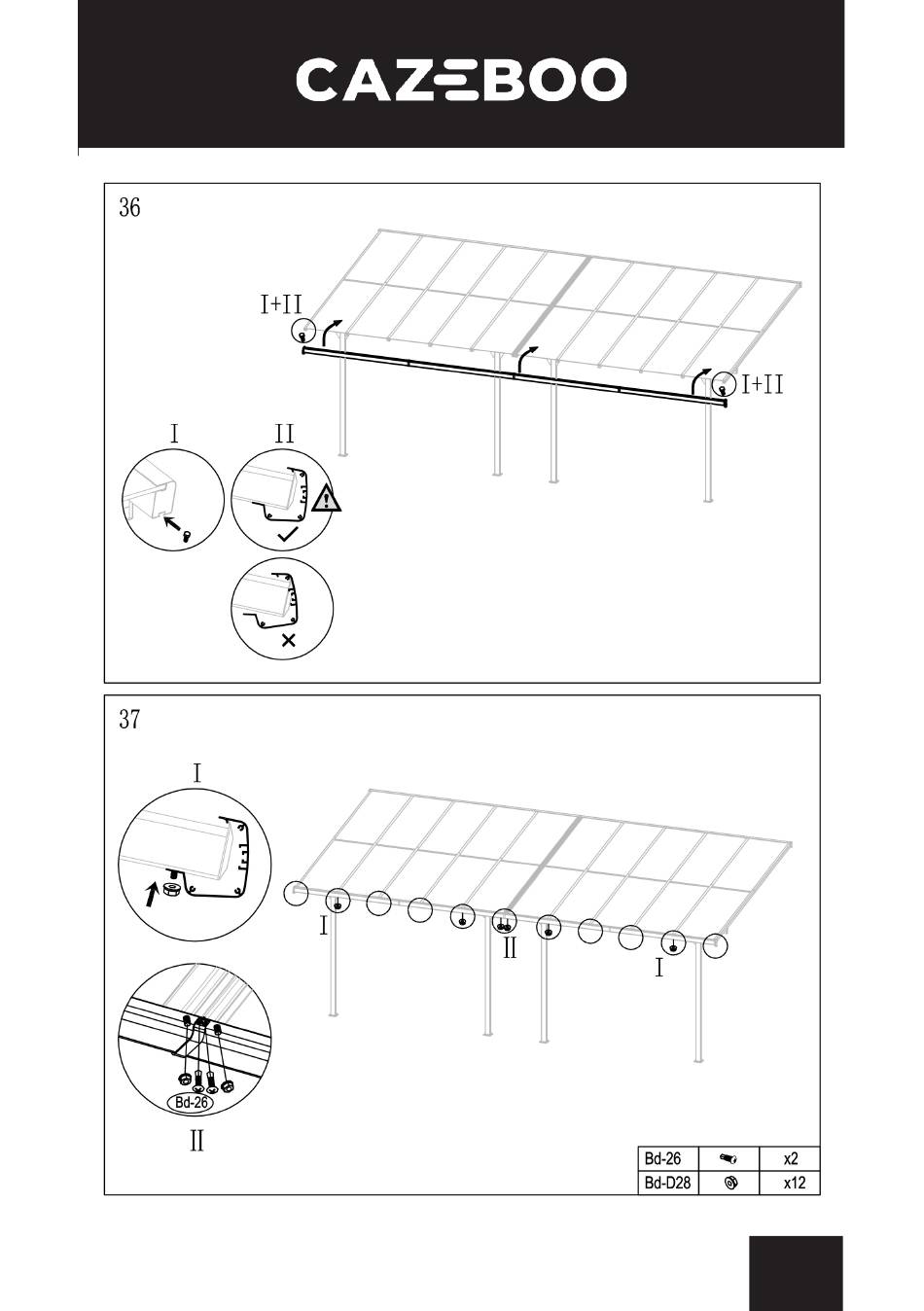 CAZEBOO

36

I+II

I+II

I

II

37

I

I

II

I

Bd-26

II

| Bd-26 | | x2 |
|---|---|---|
| Bd-D28 | | x12 |