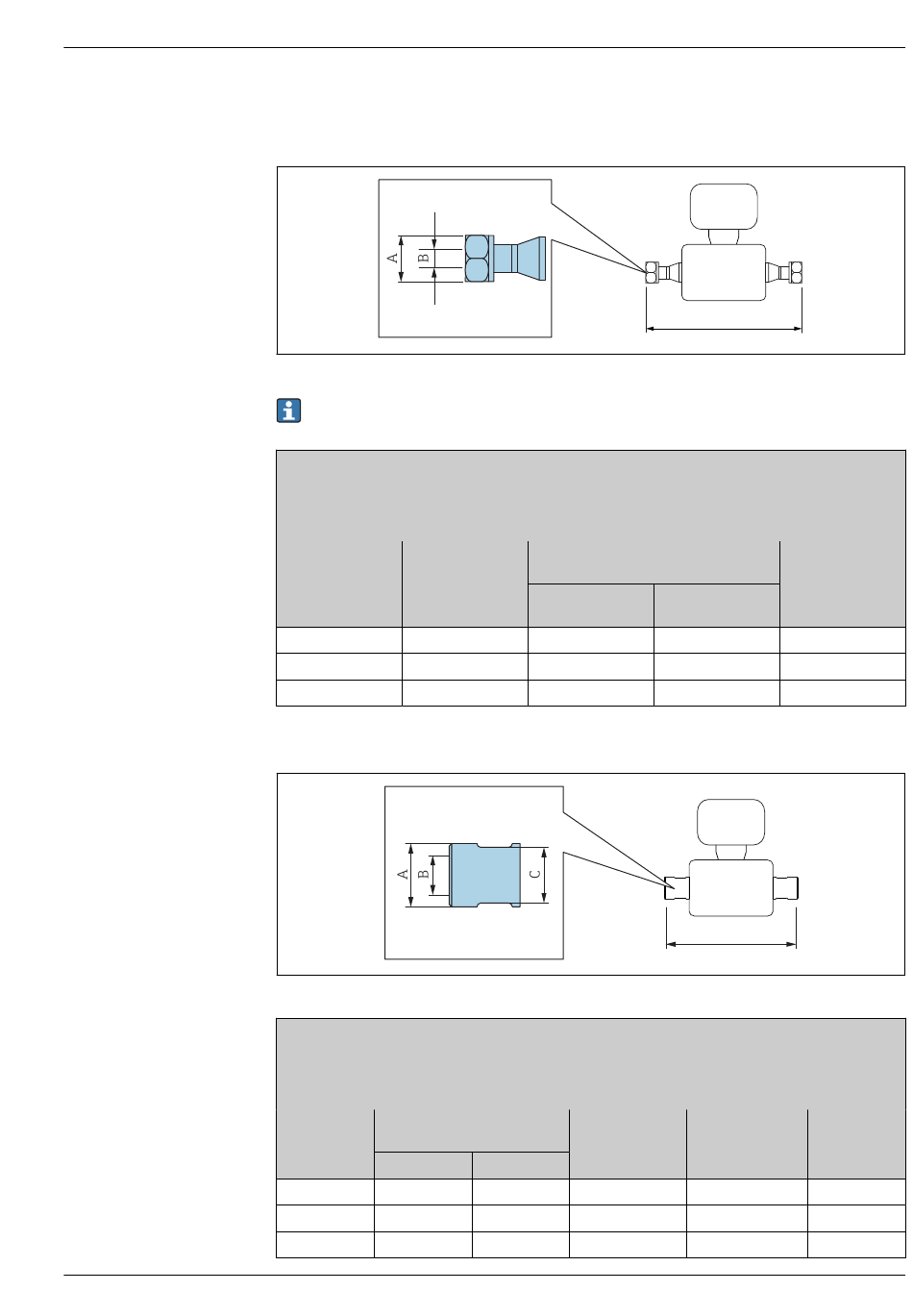 A
B

A
B
C