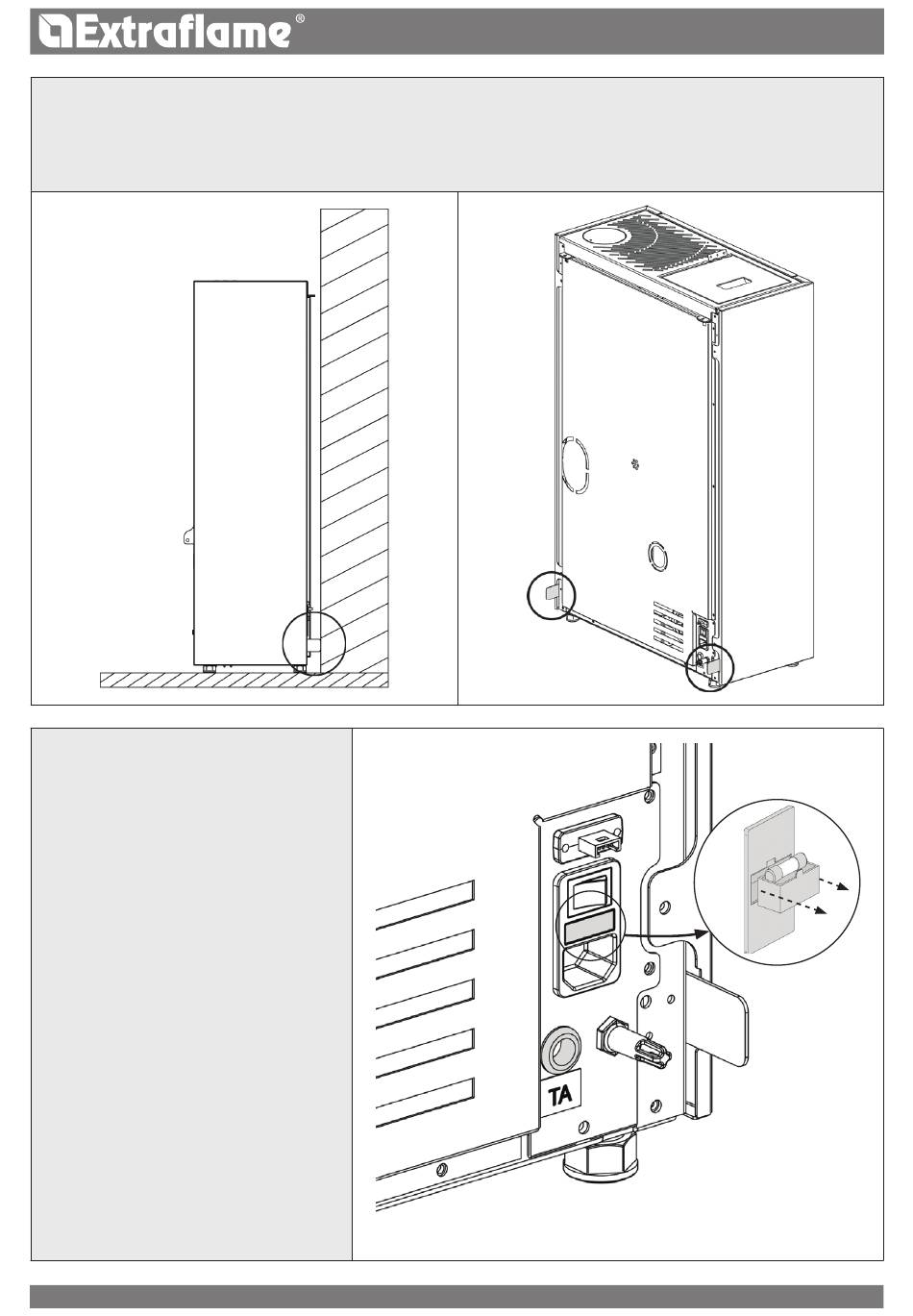 Extraflame®

TA