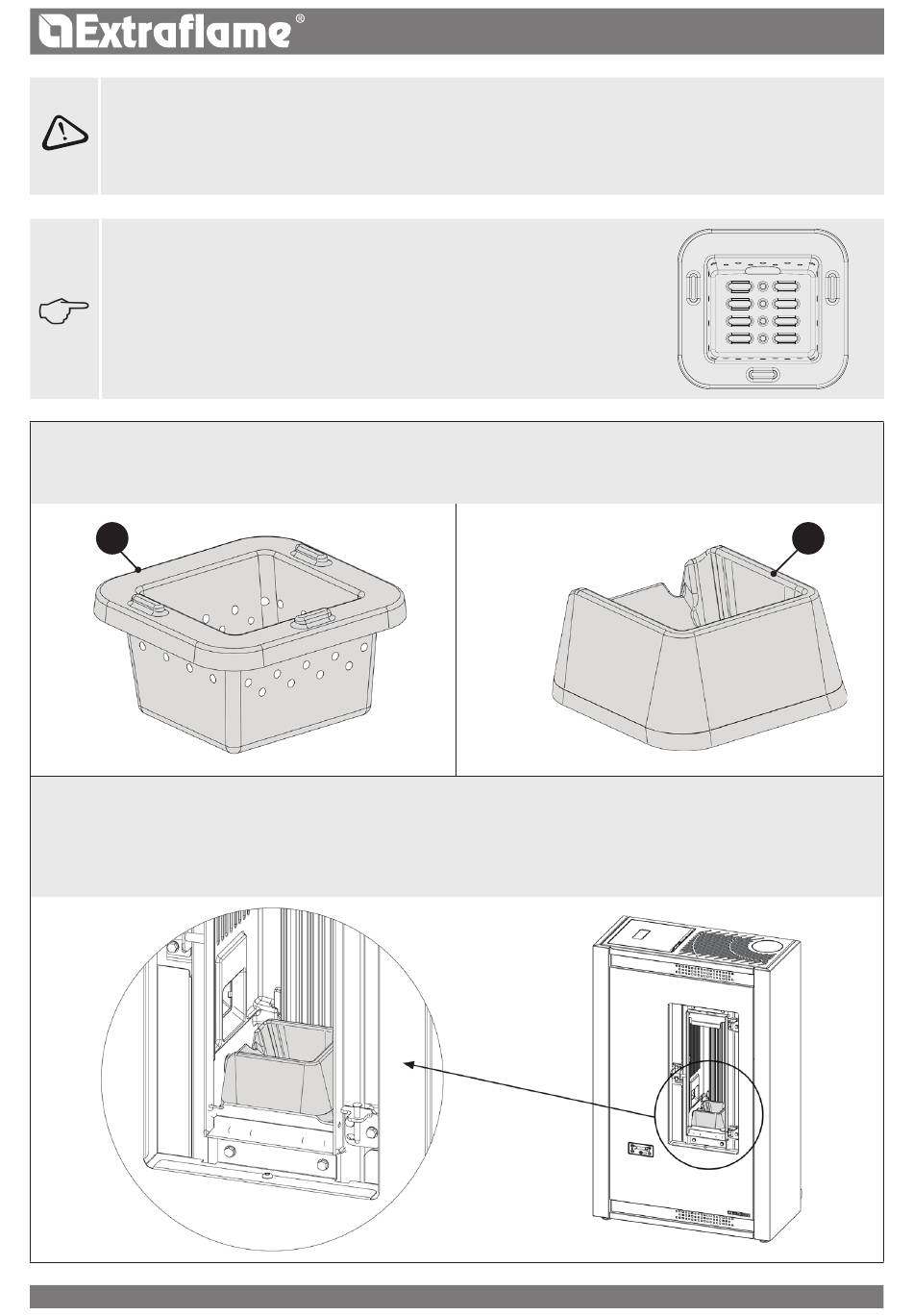 Extraflame®