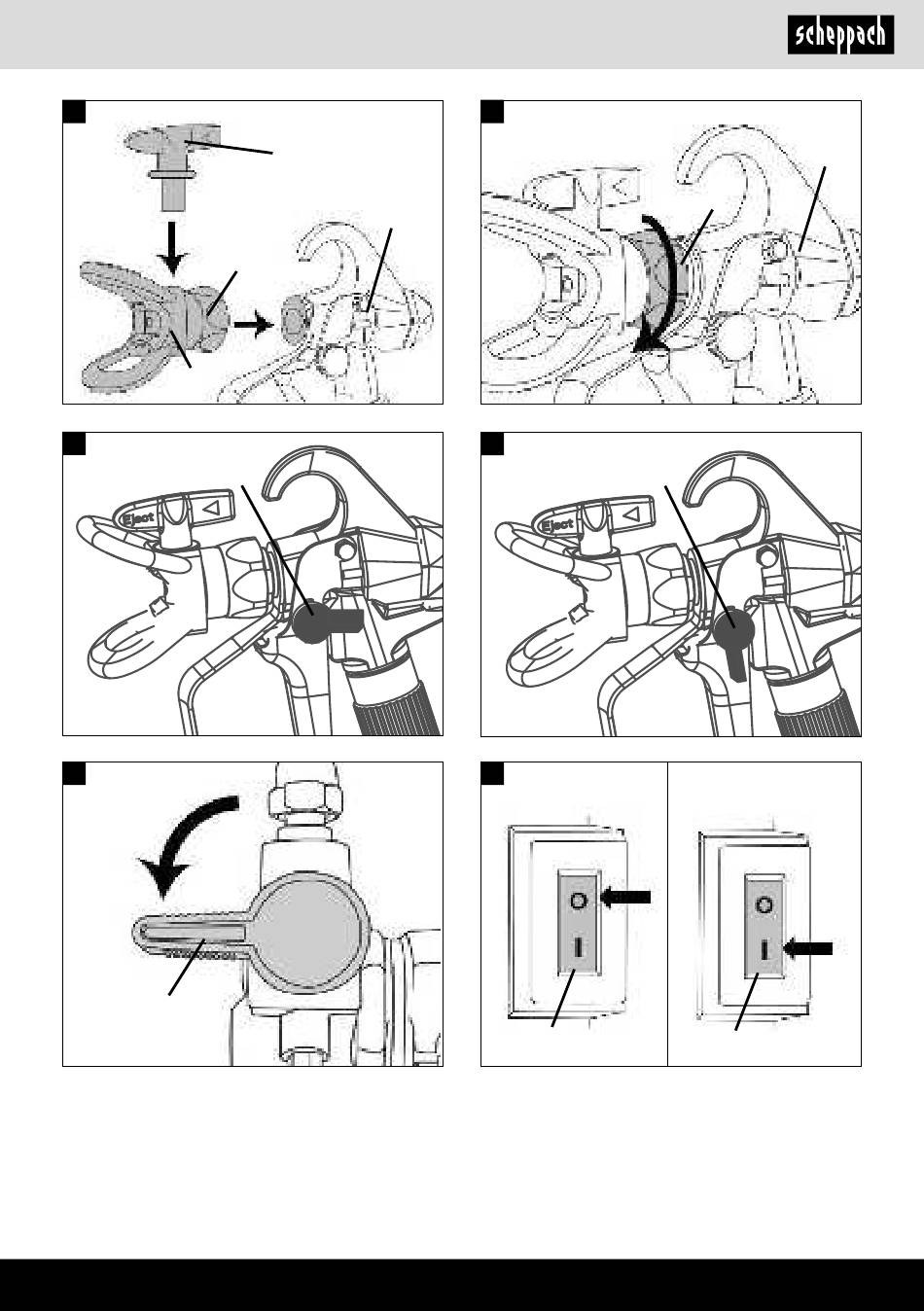 scheppach

Eject

Eject

O
I

O
I