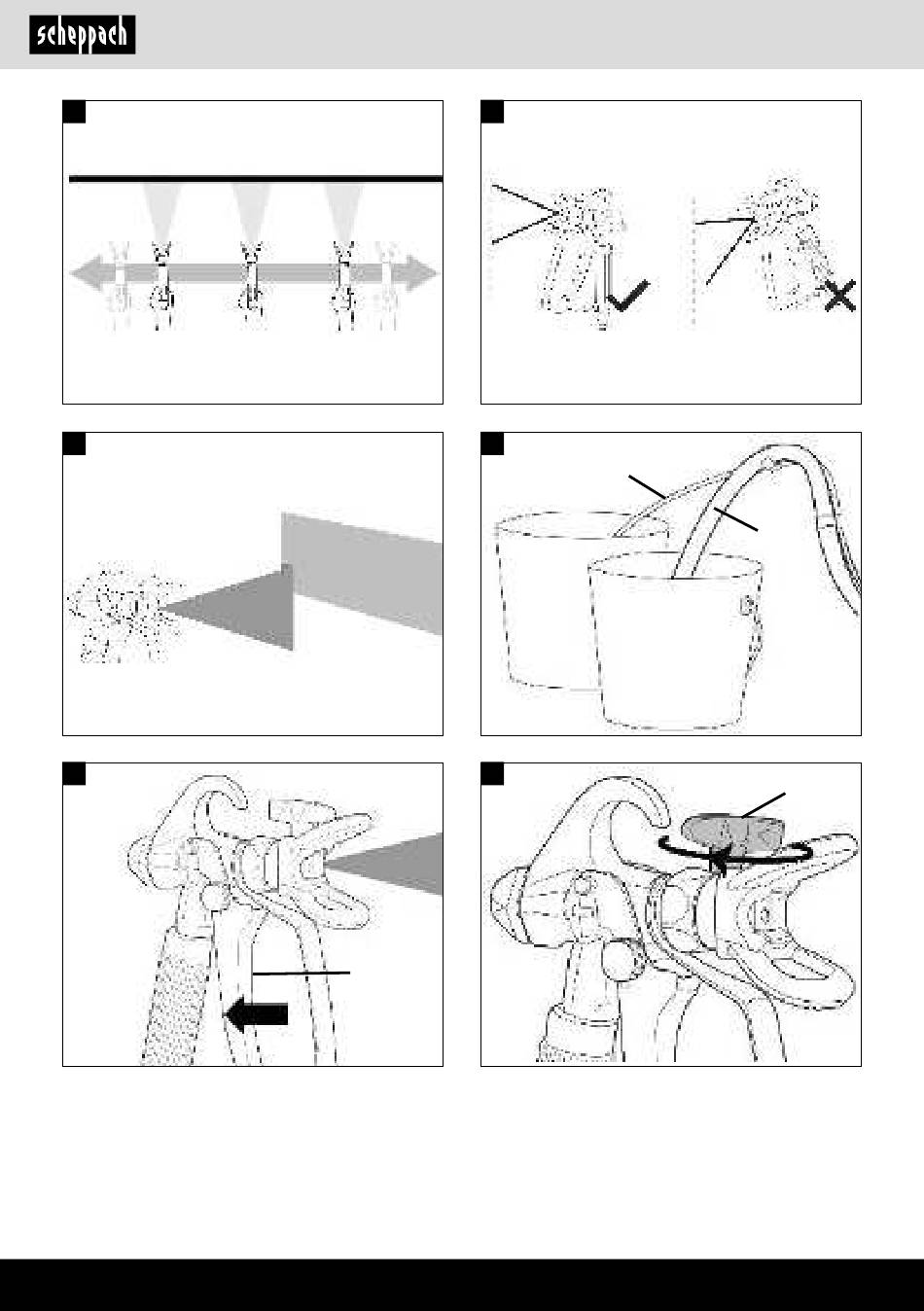 scheppach