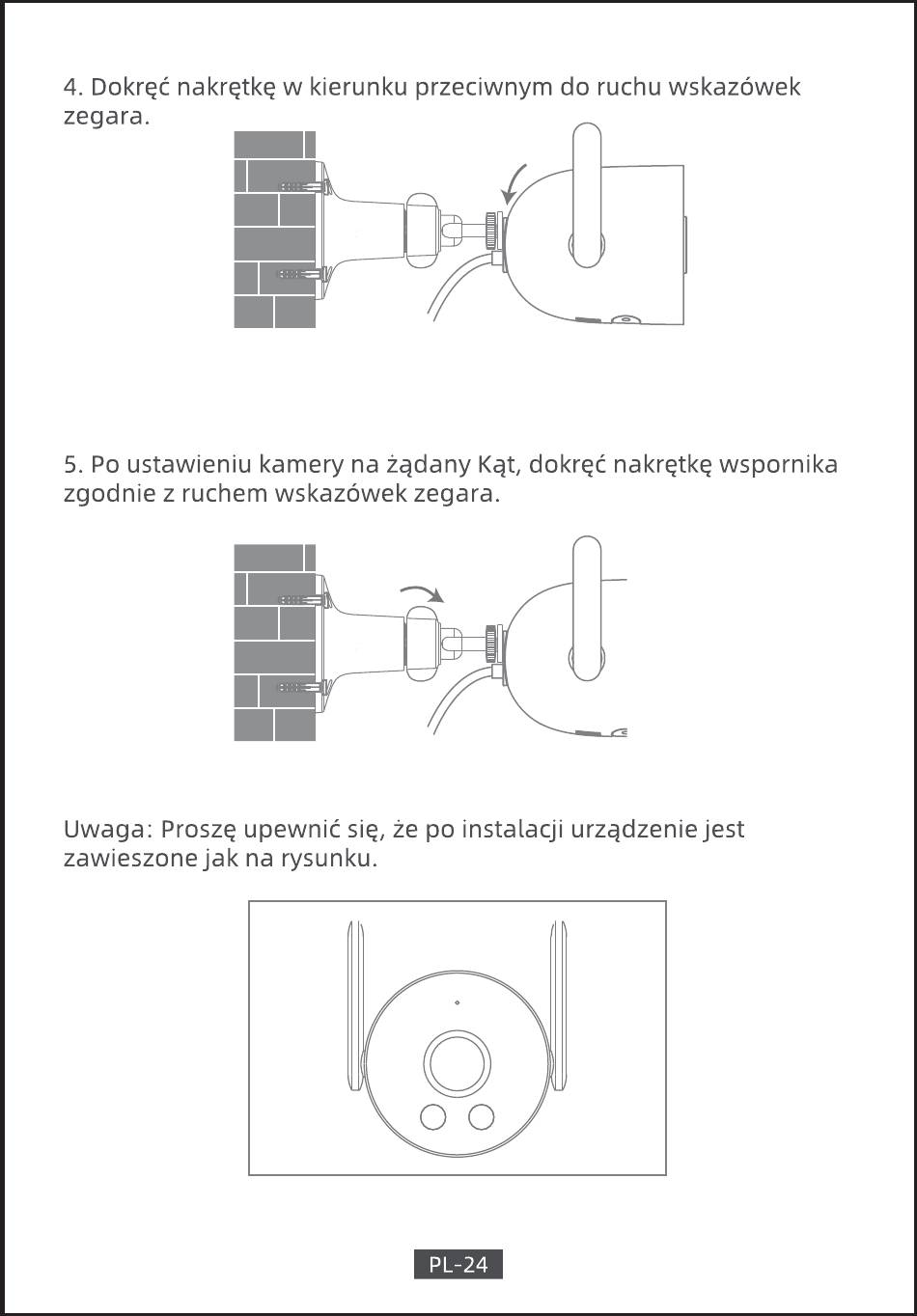 4. Dokręć nakrętkę w kierunku przeciwnym do ruchu wskazówek zegara.

5. Po ustawieniu kamery na żądany Kąt, dokręć nakrętkę wspornika zgodnie z ruchem wskazówek zegara.

Uwaga: Proszę upewnić się, że po instalacji urządzenie jest zawieszone jak na rysunku.

PL-24