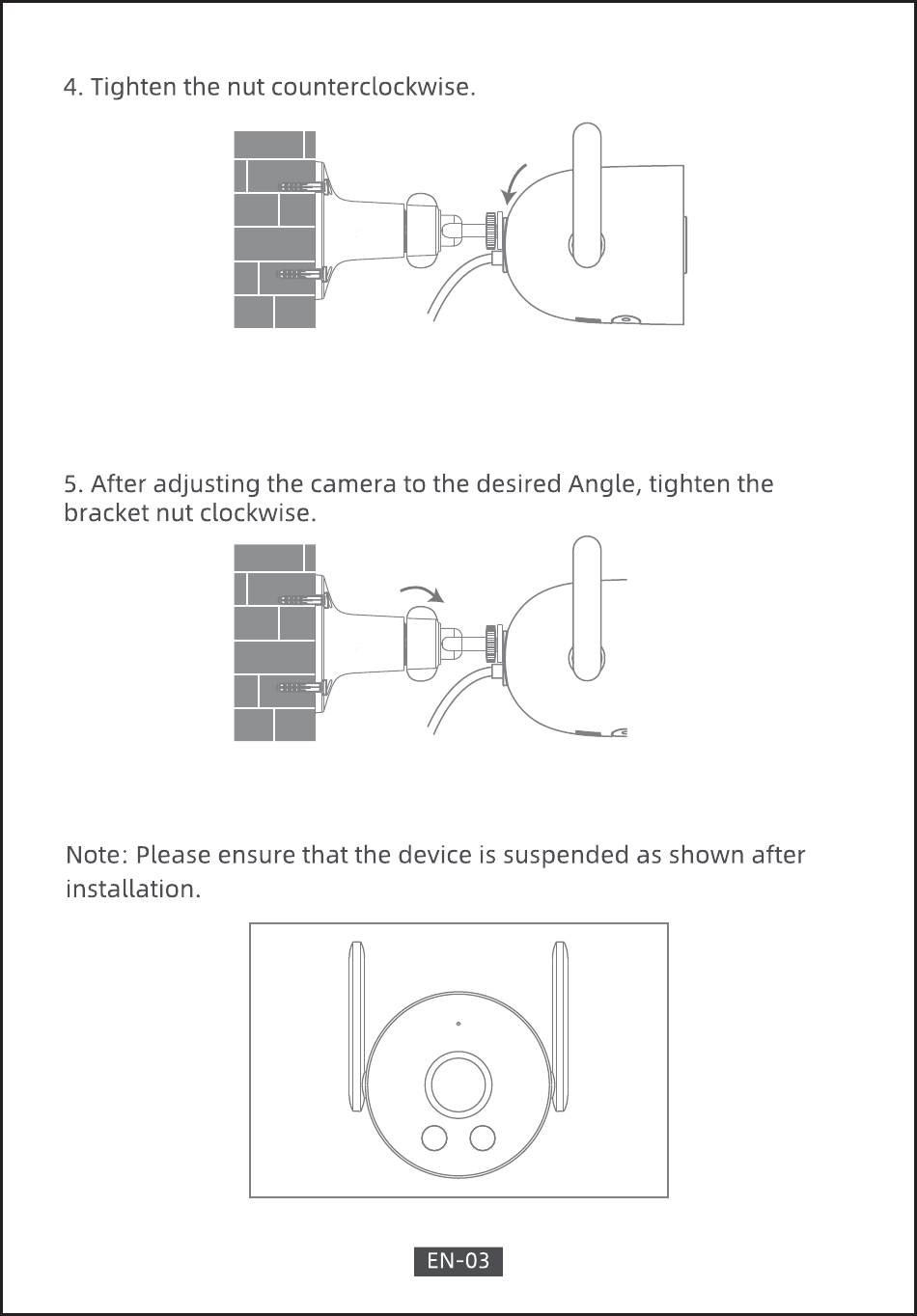 4. Tighten the nut counterclockwise.

5. After adjusting the camera to the desired Angle, tighten the bracket nut clockwise.

Note: Please ensure that the device is suspended as shown after installation.

EN-03