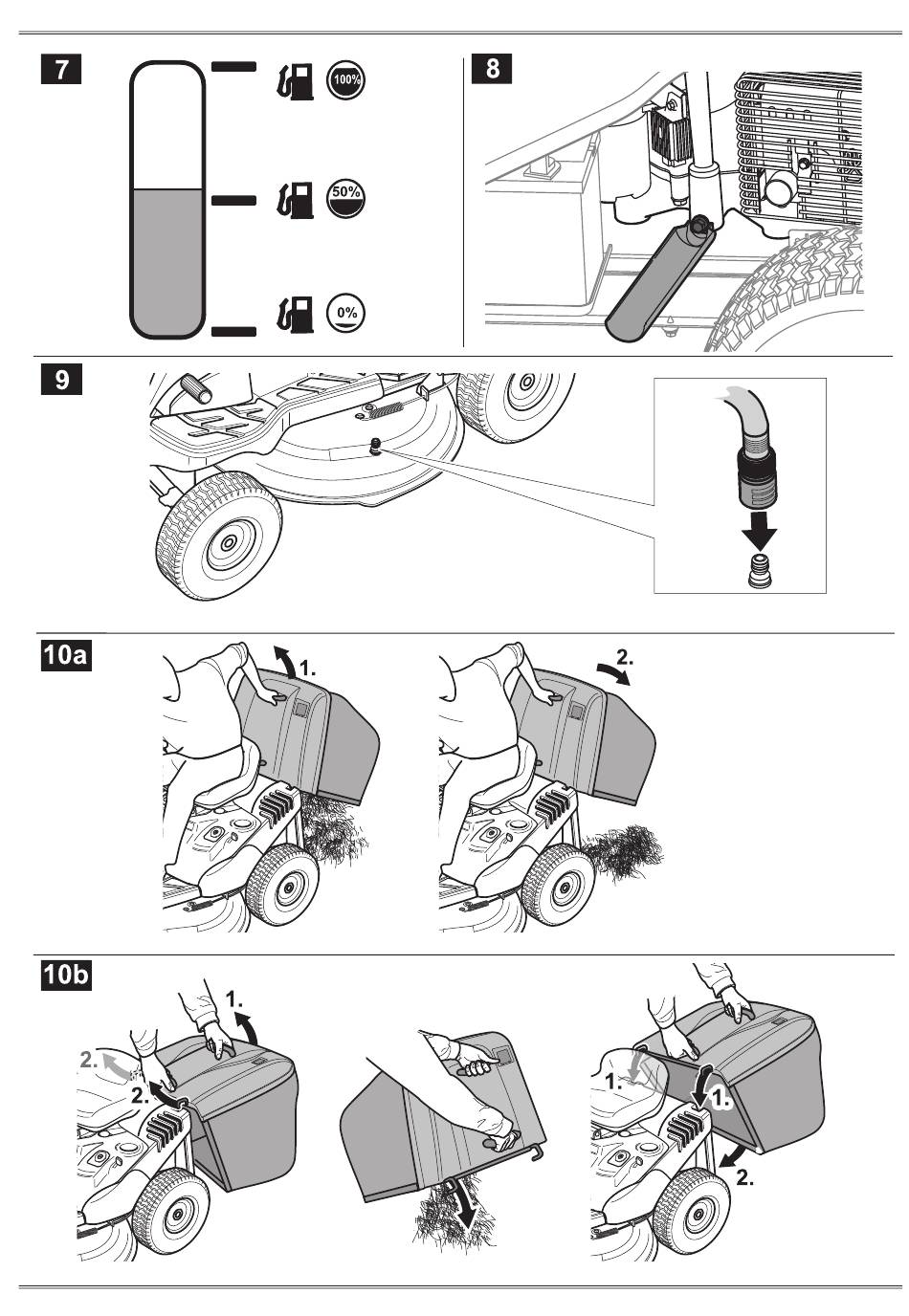 7

100%

50%

0%

8

9

10a

1.

2.

10b

1.

2.

2.

1.

1.

2.