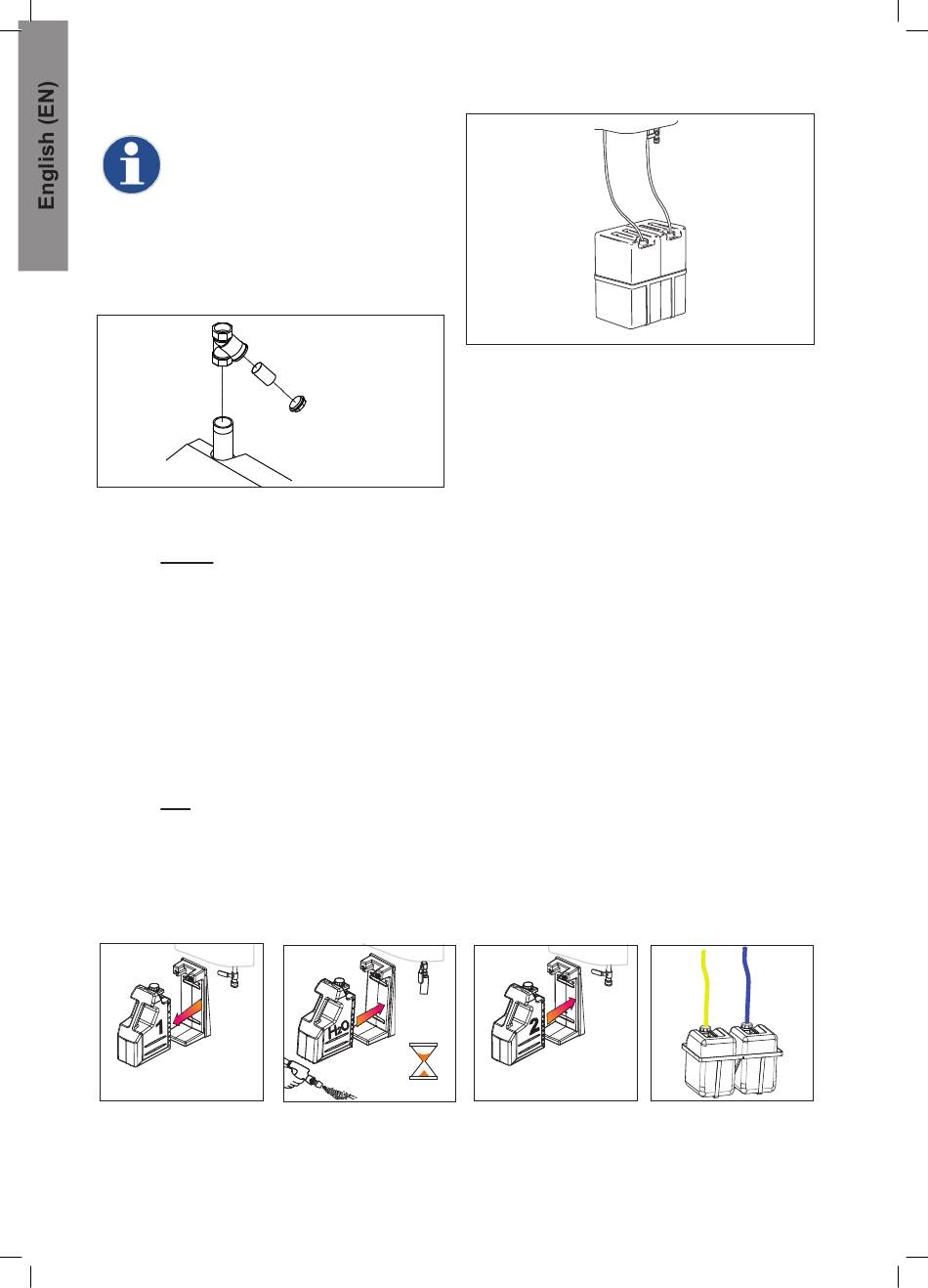 English (EN)

1

$H_2O$

2