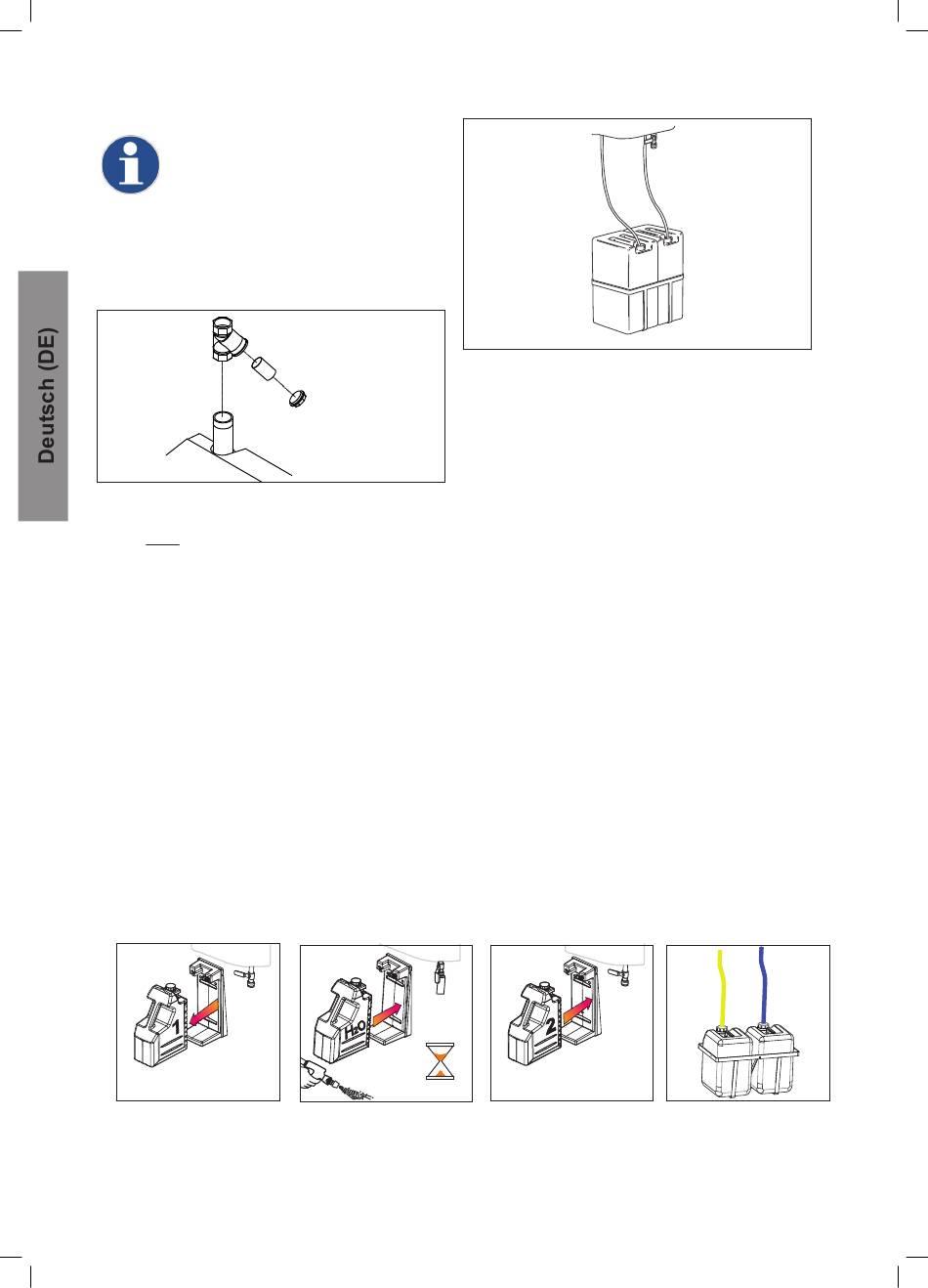 Deutsch (DE)

1

$H_2O$

2