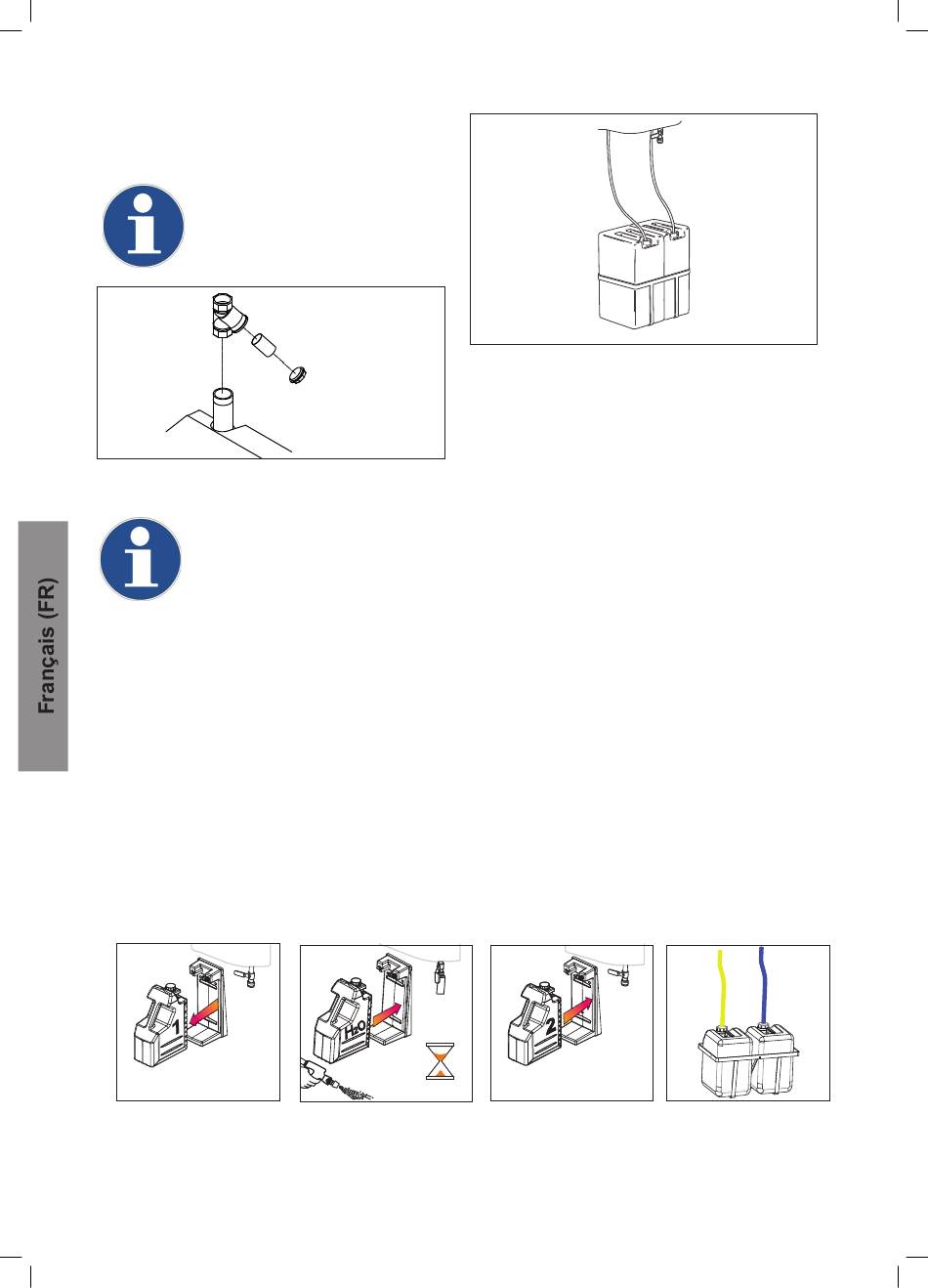 Français (FR)

1

$H_2O$

2