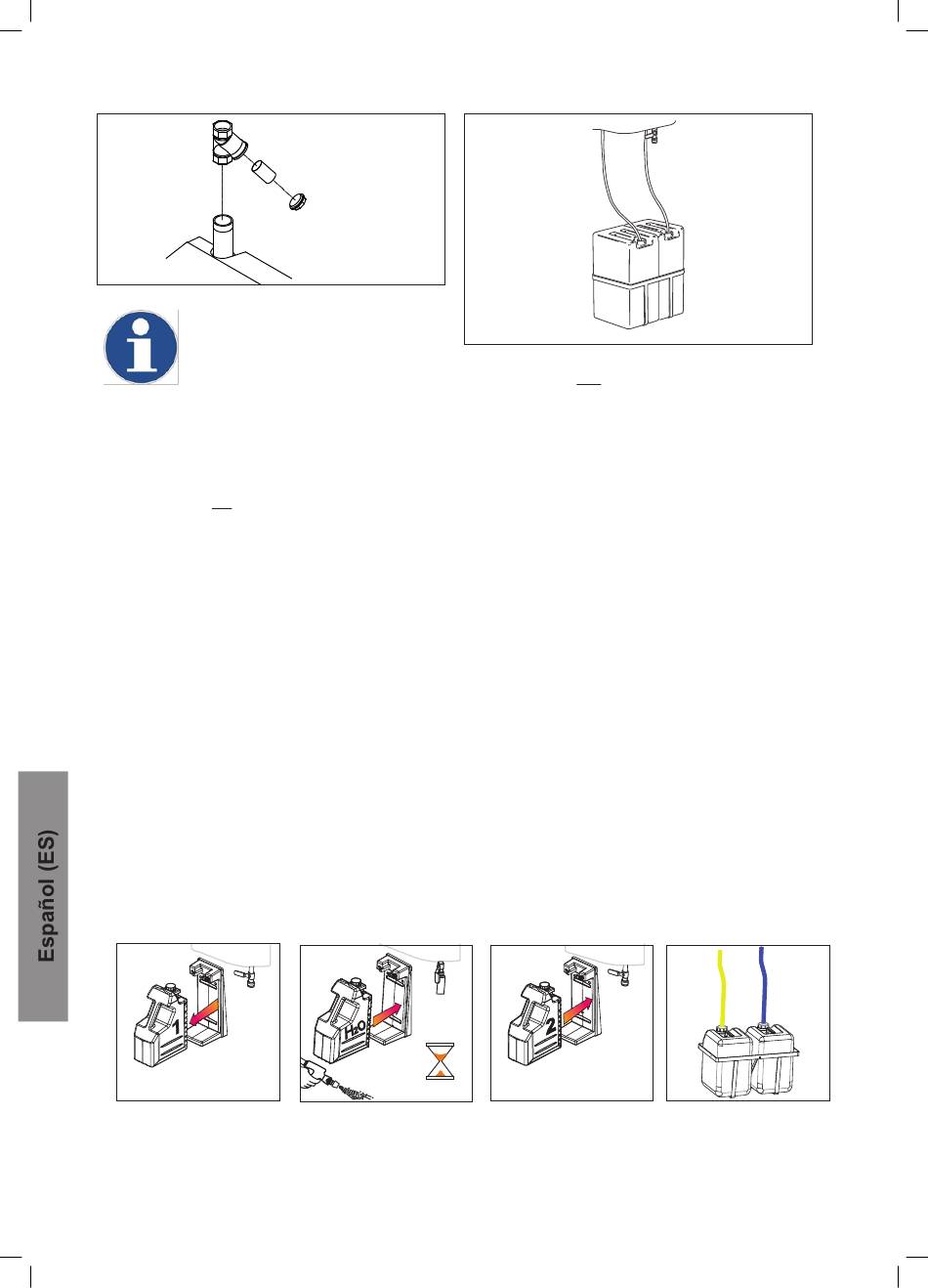 Español (ES)

1

$H_2O$

2