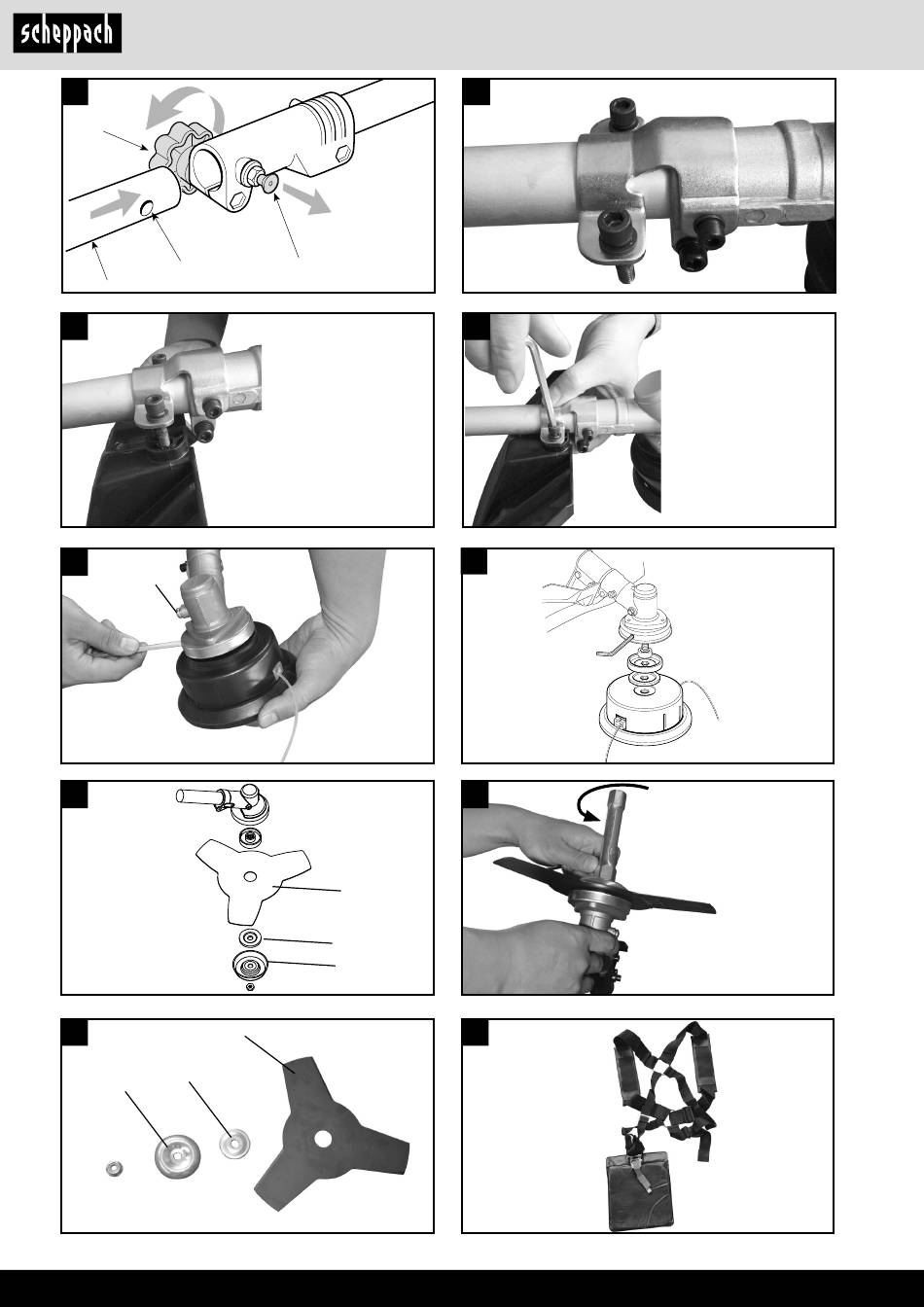 scheppach