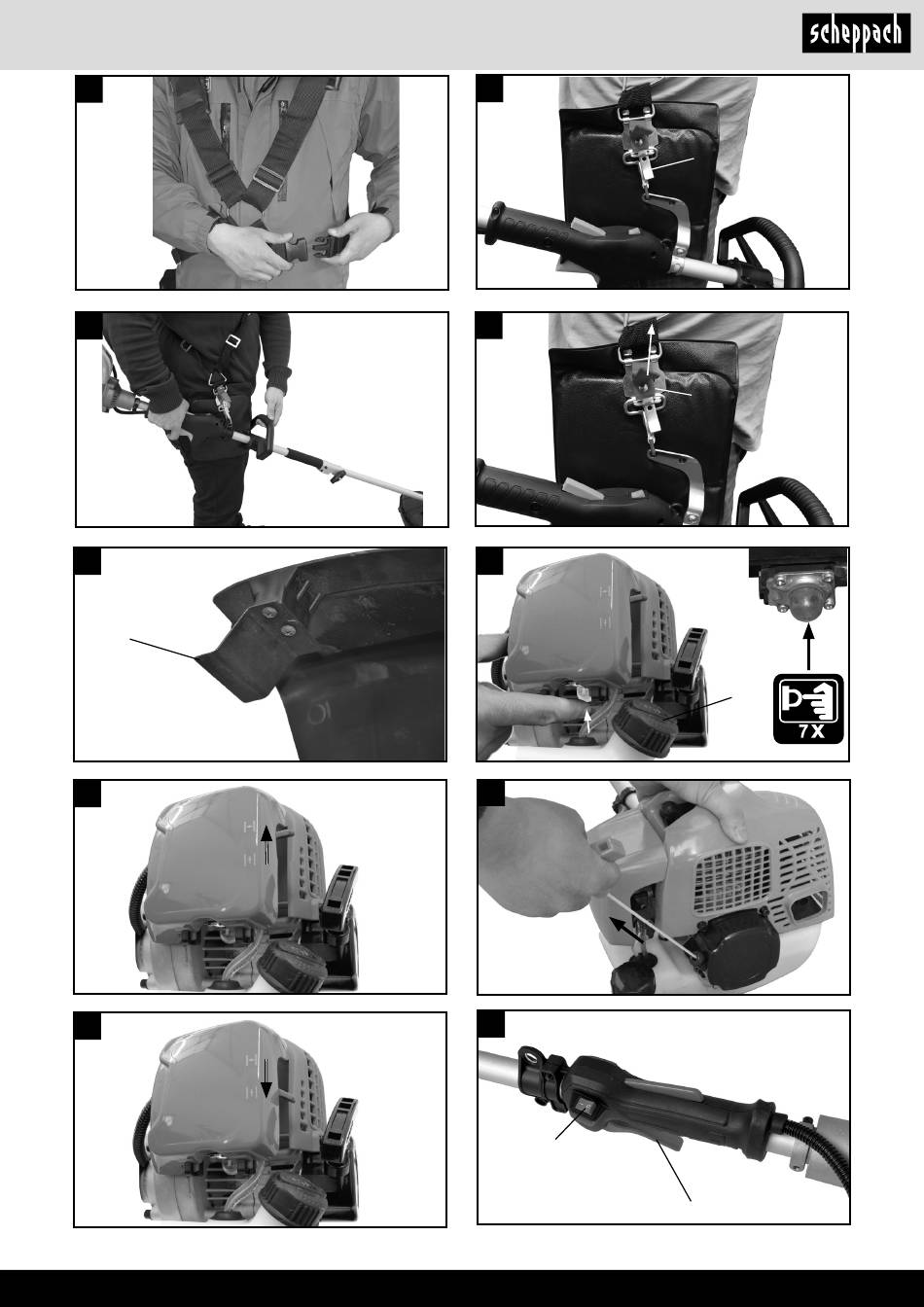 scheppach

7X