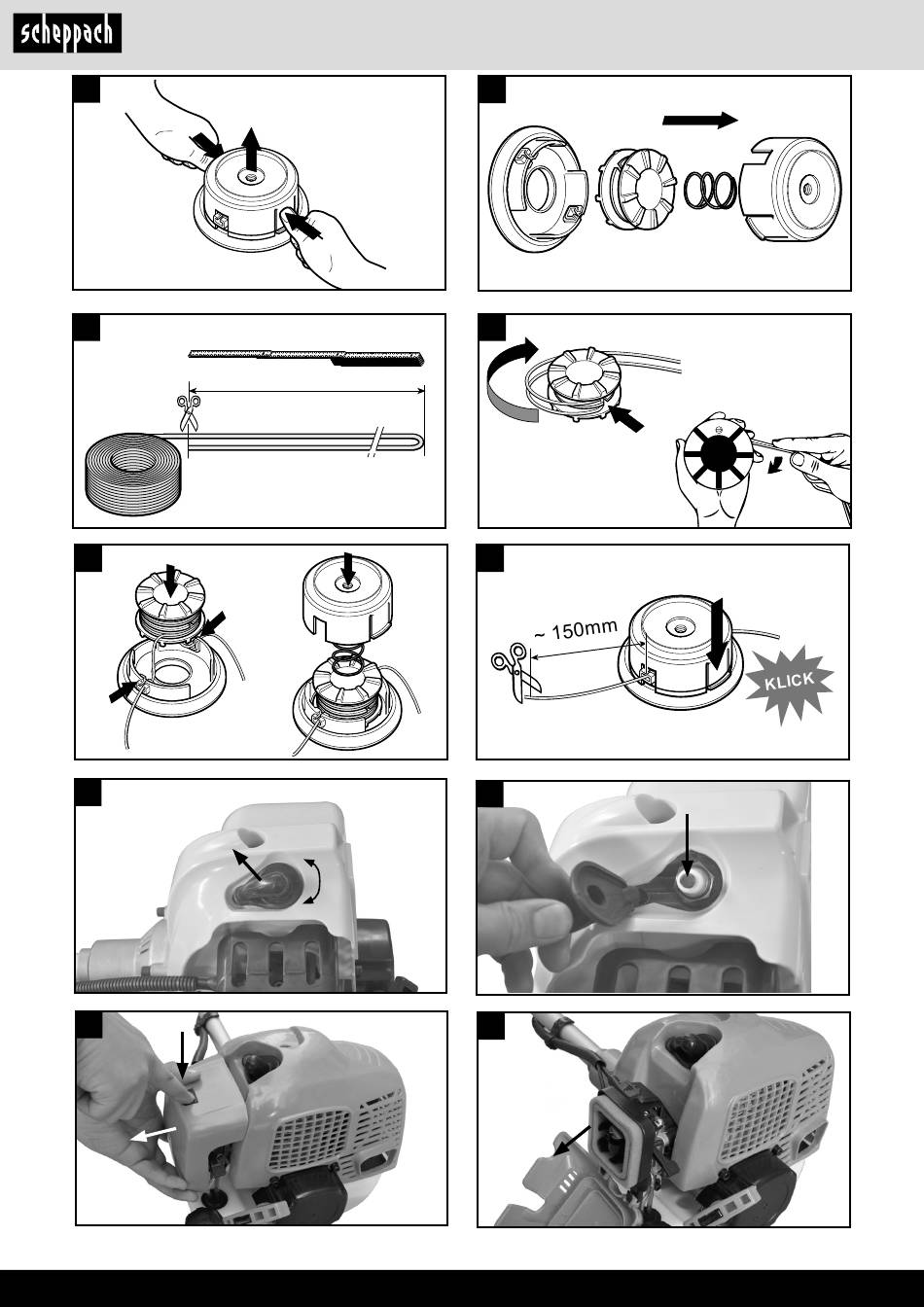 scheppach

~ 150mm

KLICK