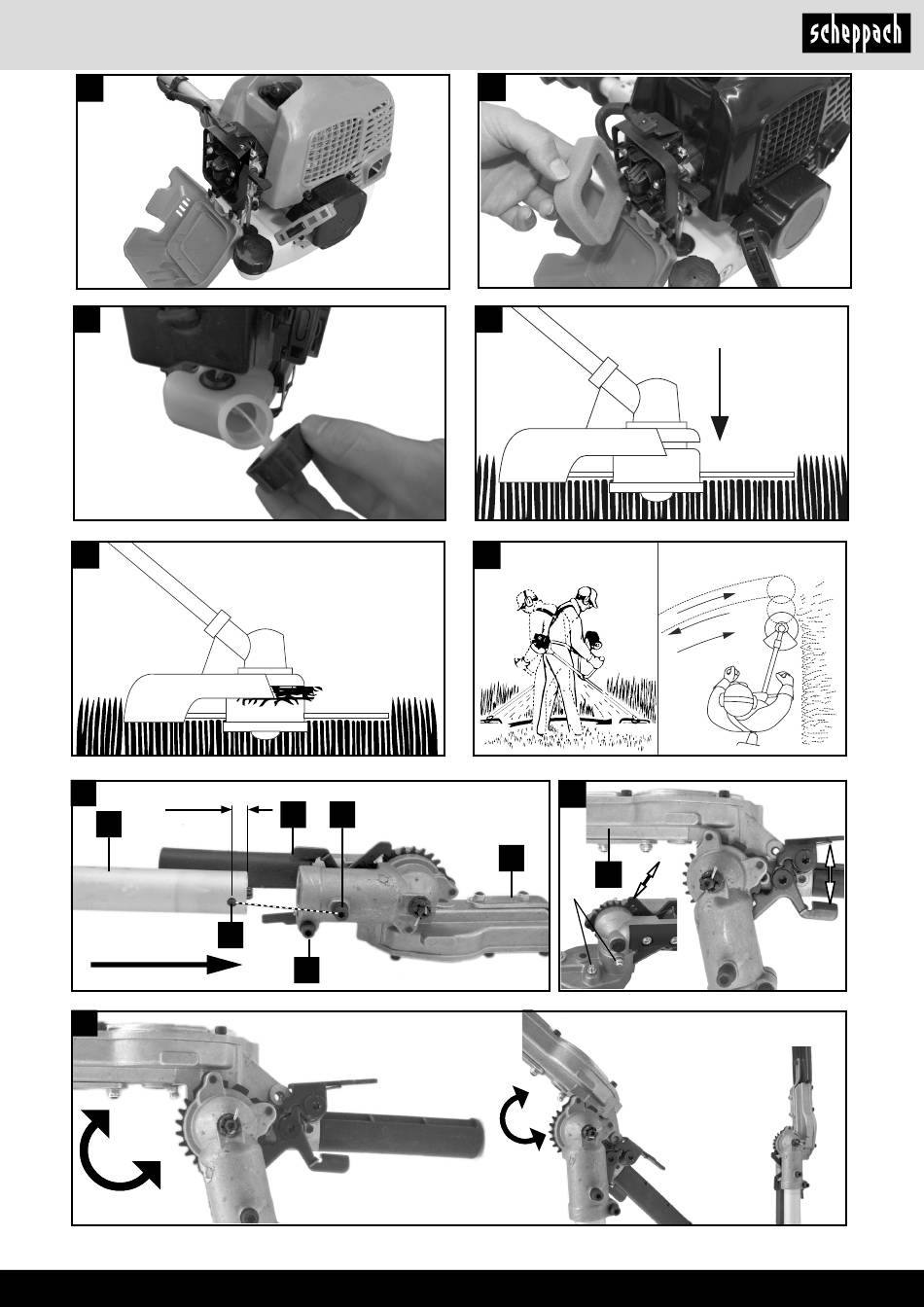 scheppach