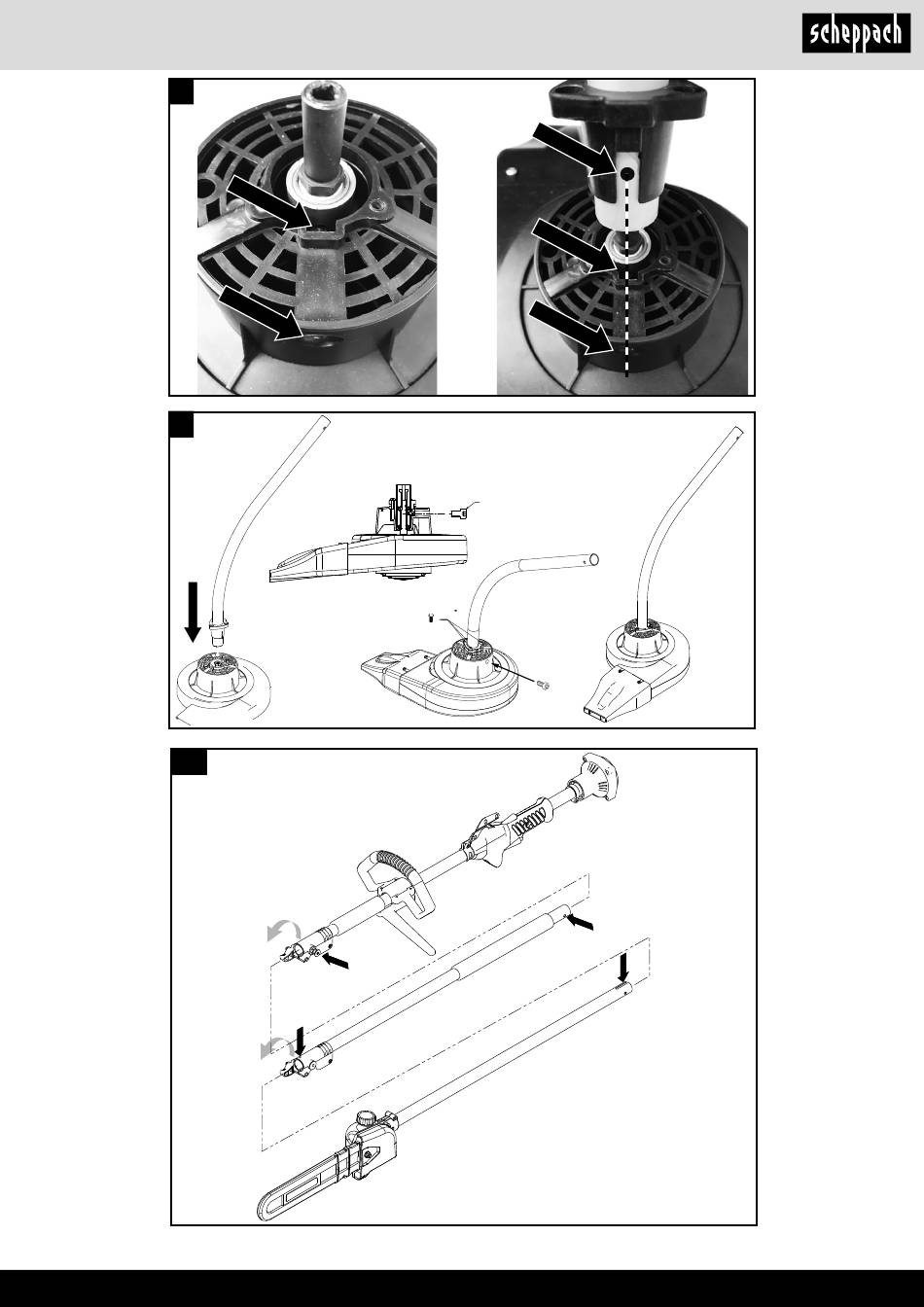 scheppach