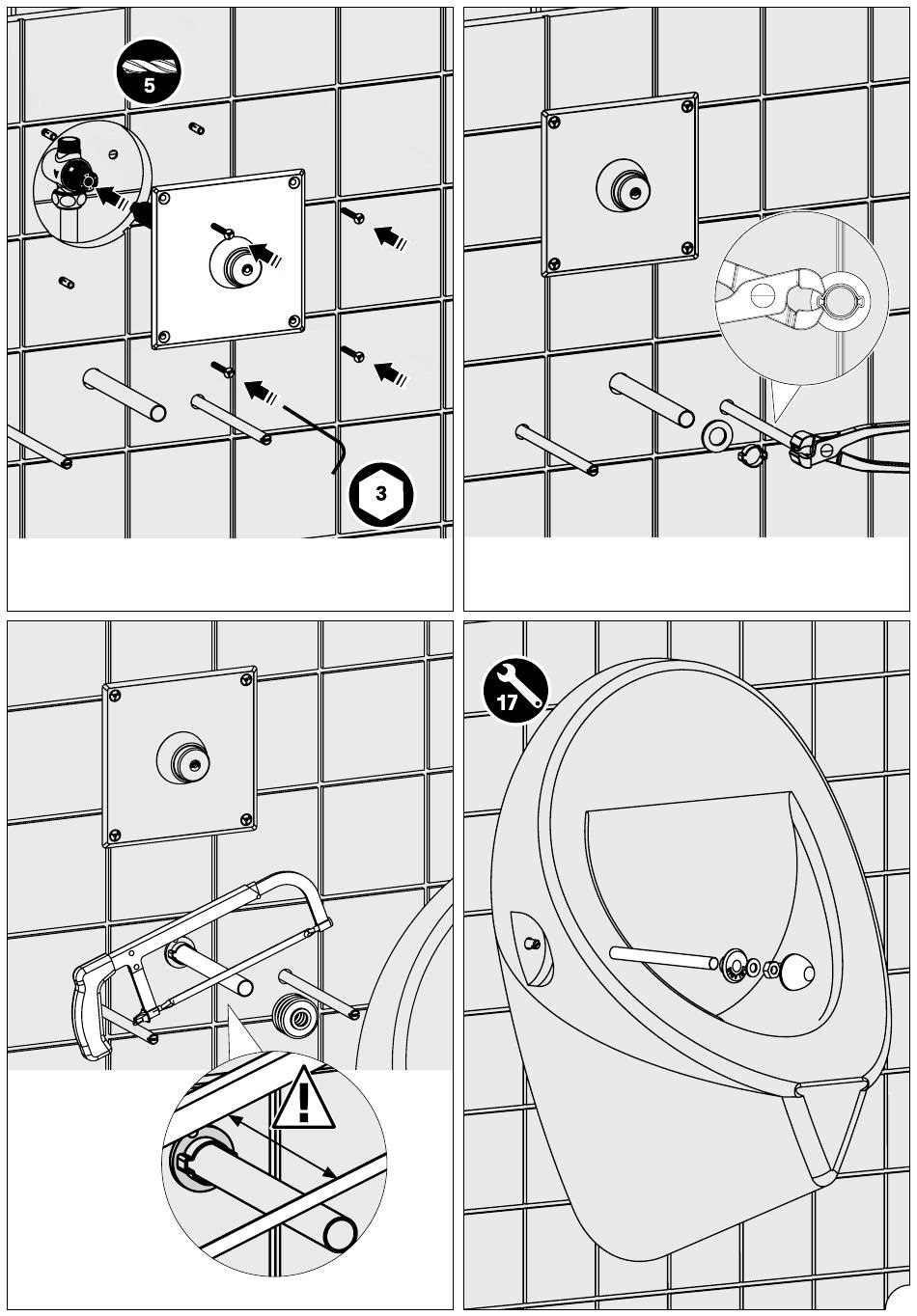 5

3

17