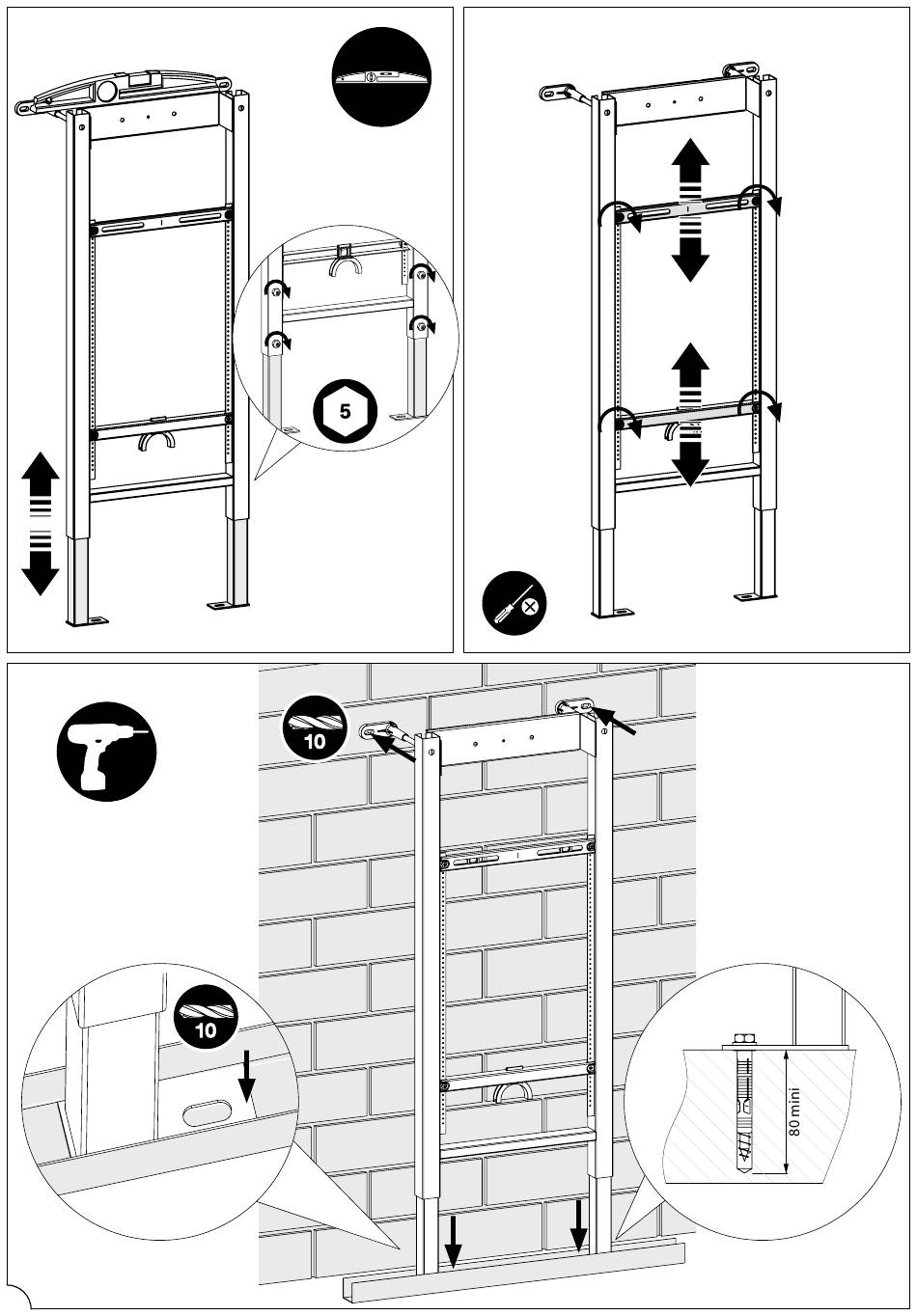 5

10

10

80 mini