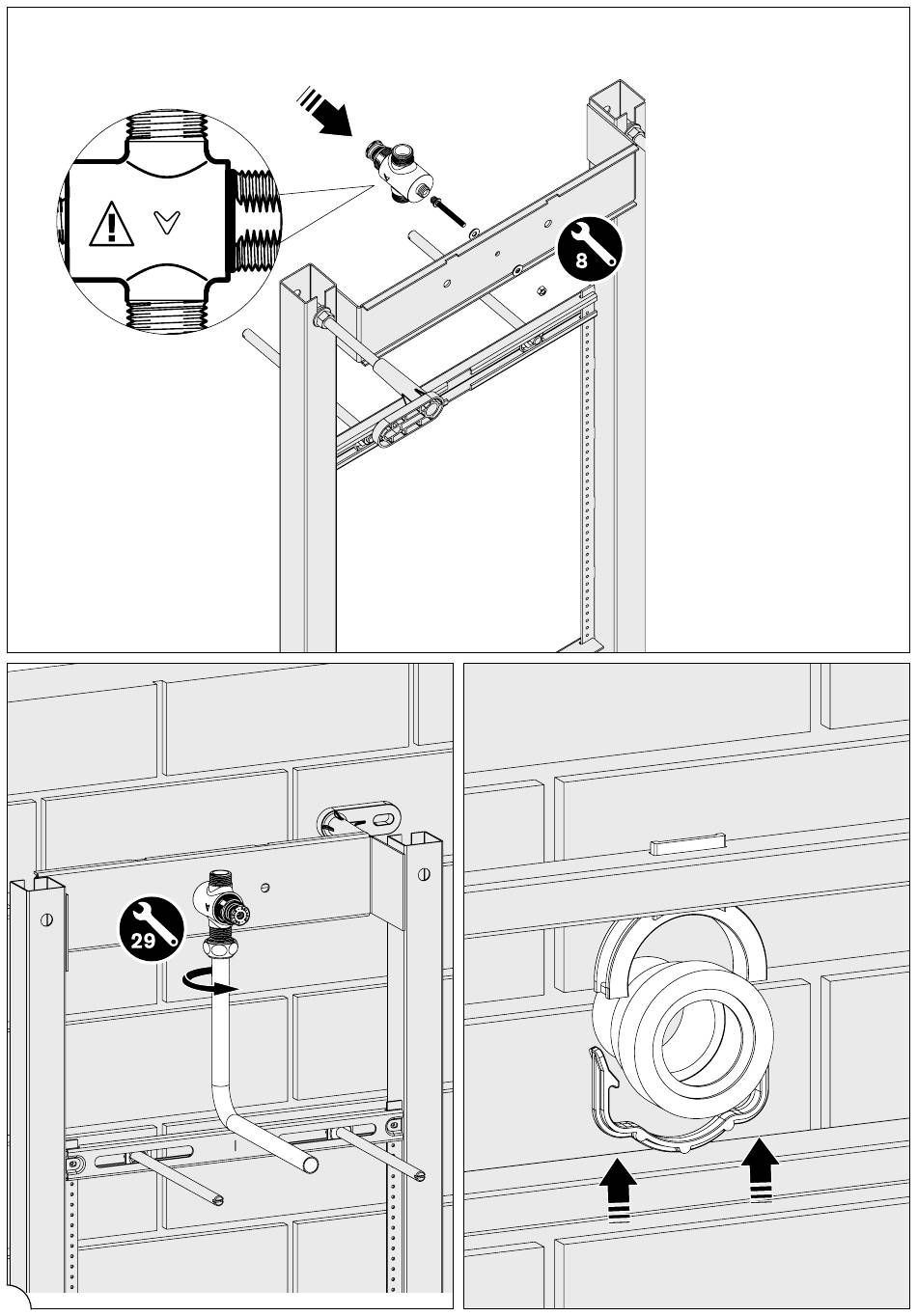 8

29