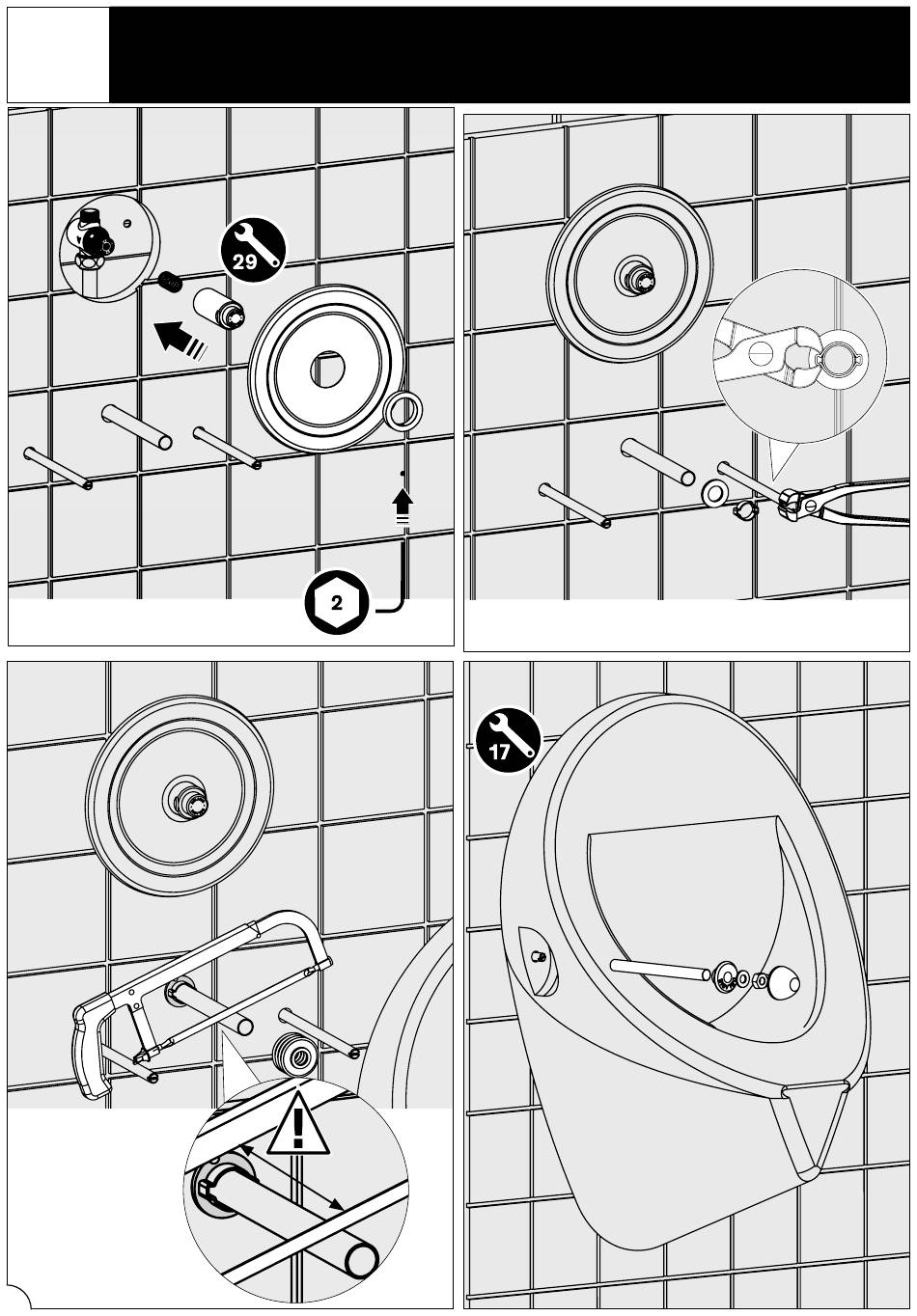 29

2

17