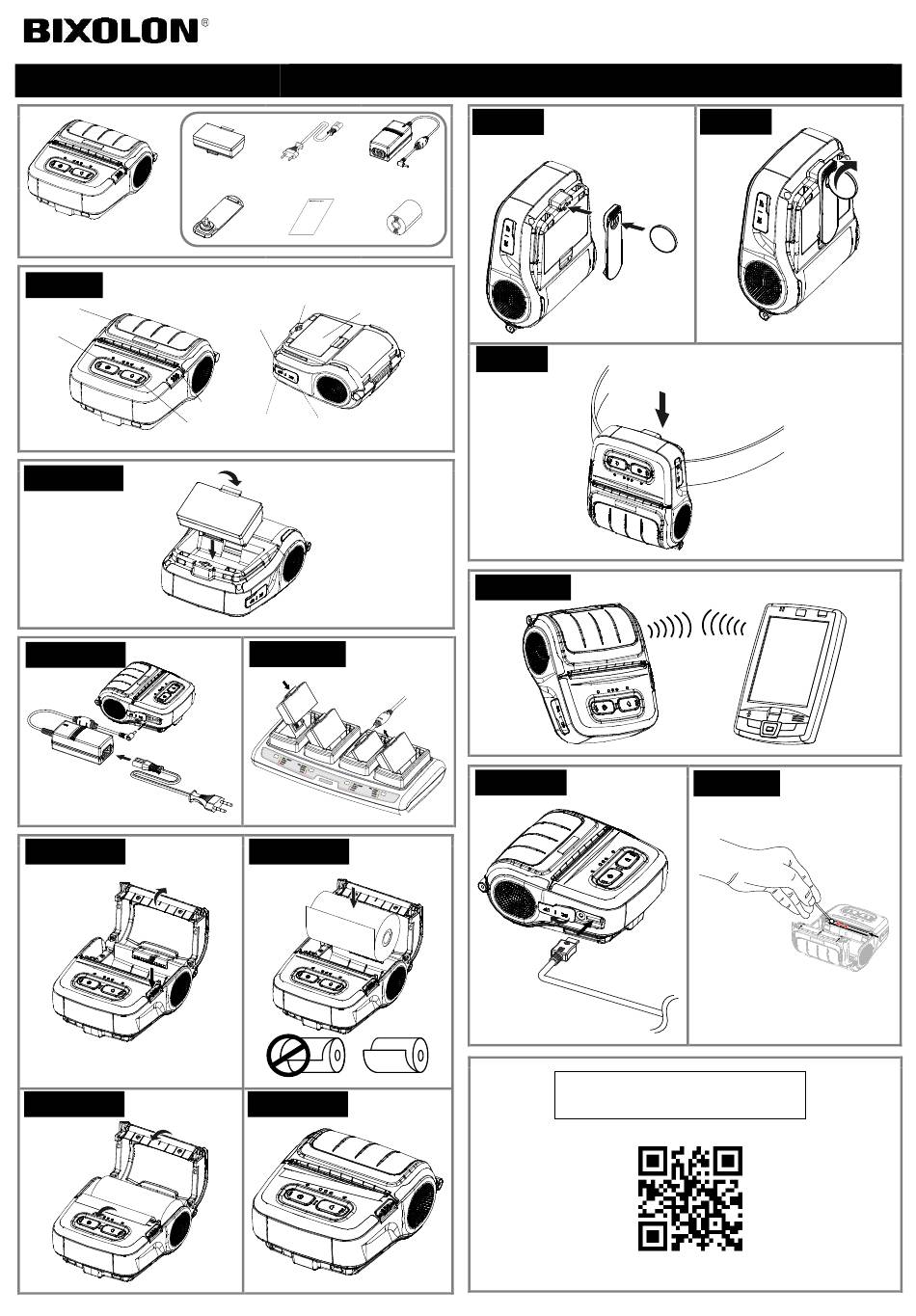 BIXOLON®