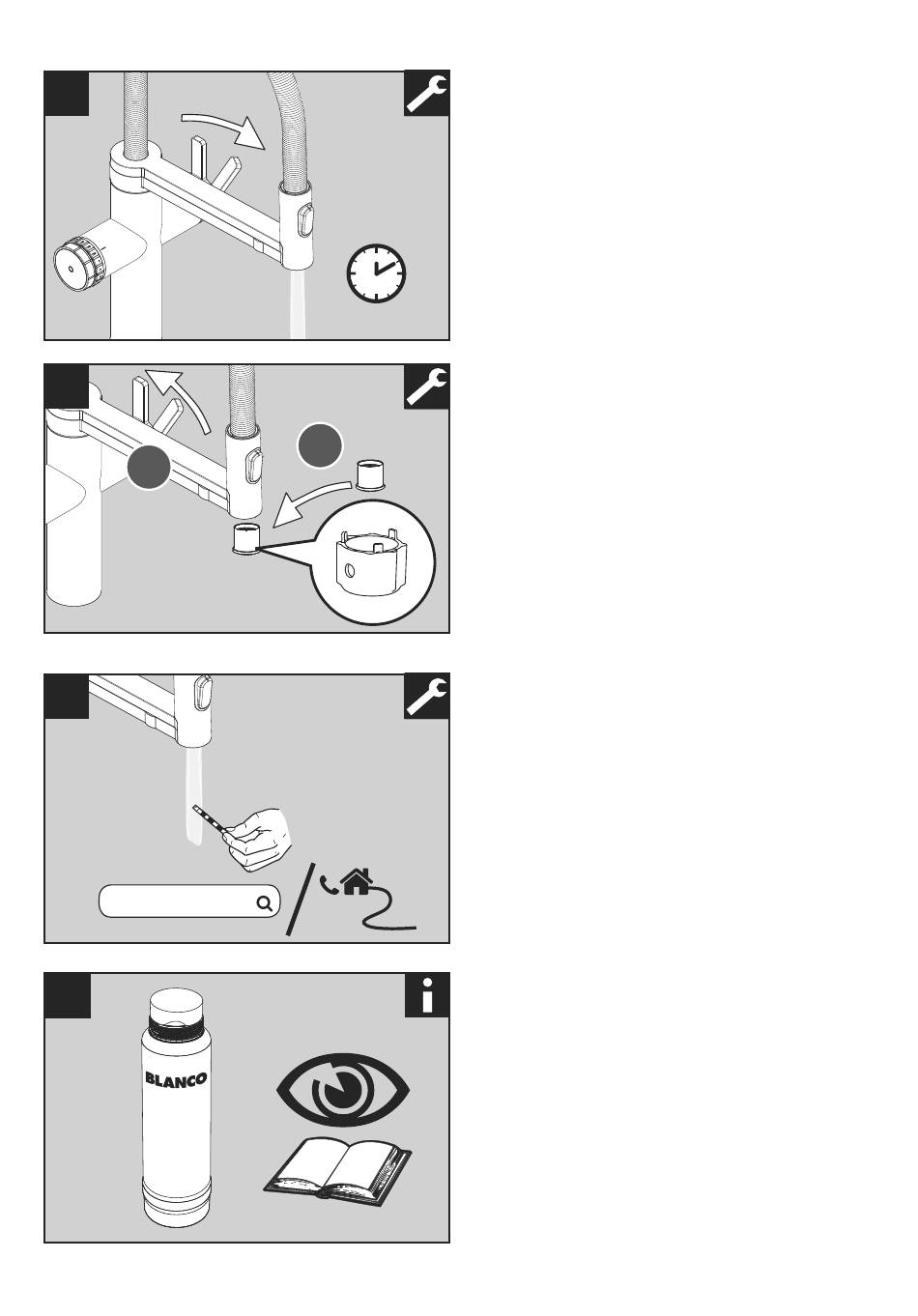 BLANCO