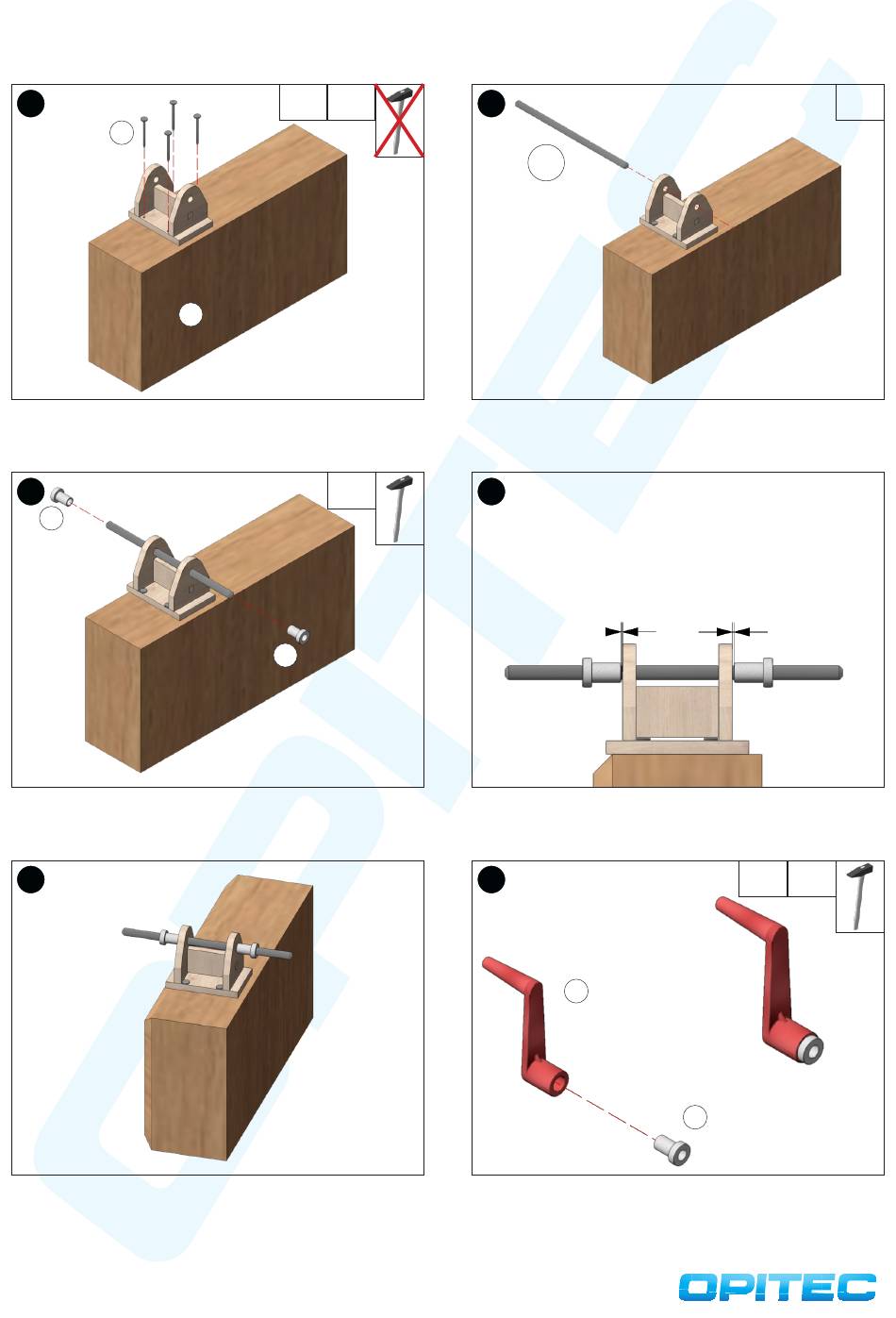 OPITEC