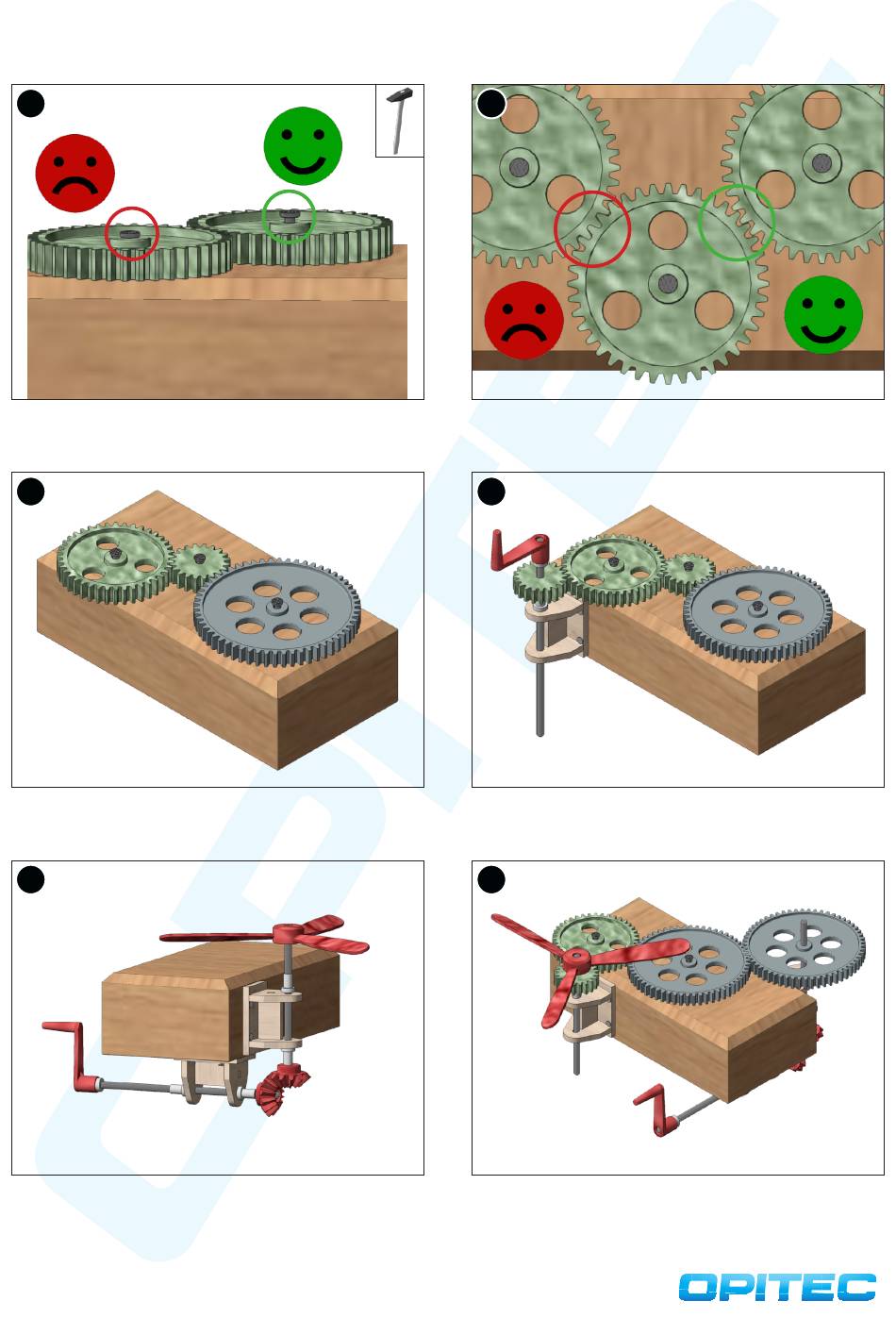 OPITEC