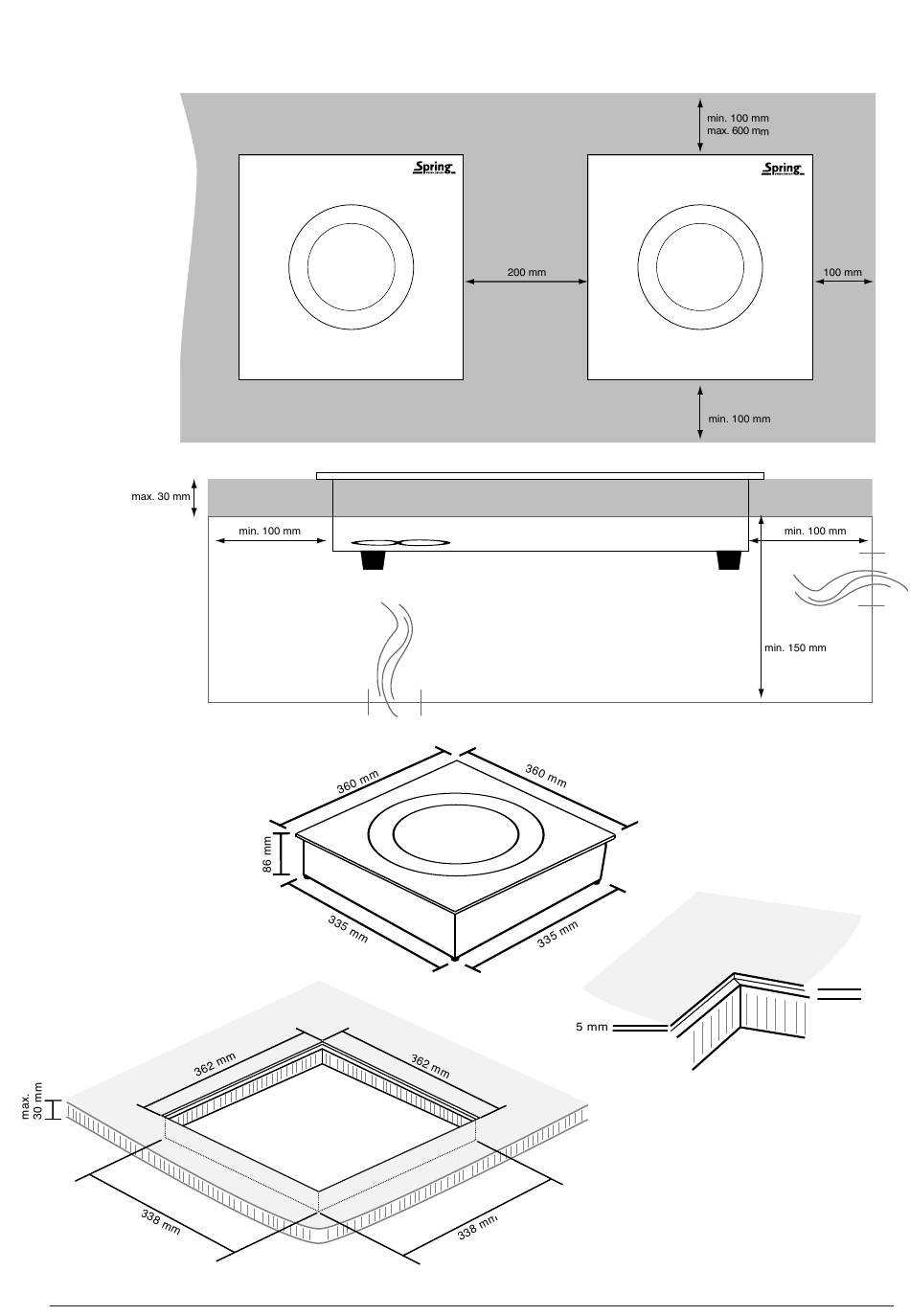 min. 100 mm
max. 600 mm

Spring

Spring

200 mm

100 mm

min. 100 mm

max. 30 mm

min. 100 mm

min. 100 mm

min. 150 mm

360 mm

360 mm

86 mm

335 mm

335 mm

5 mm

362 mm

362 mm

max. 30 mm

338 mm

338 mm