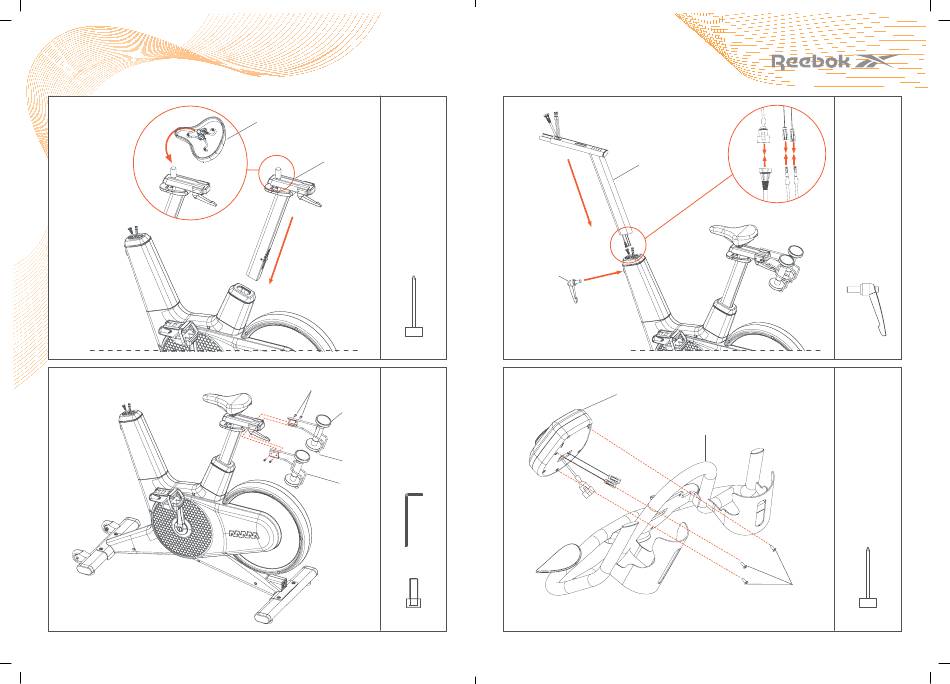 Reebok