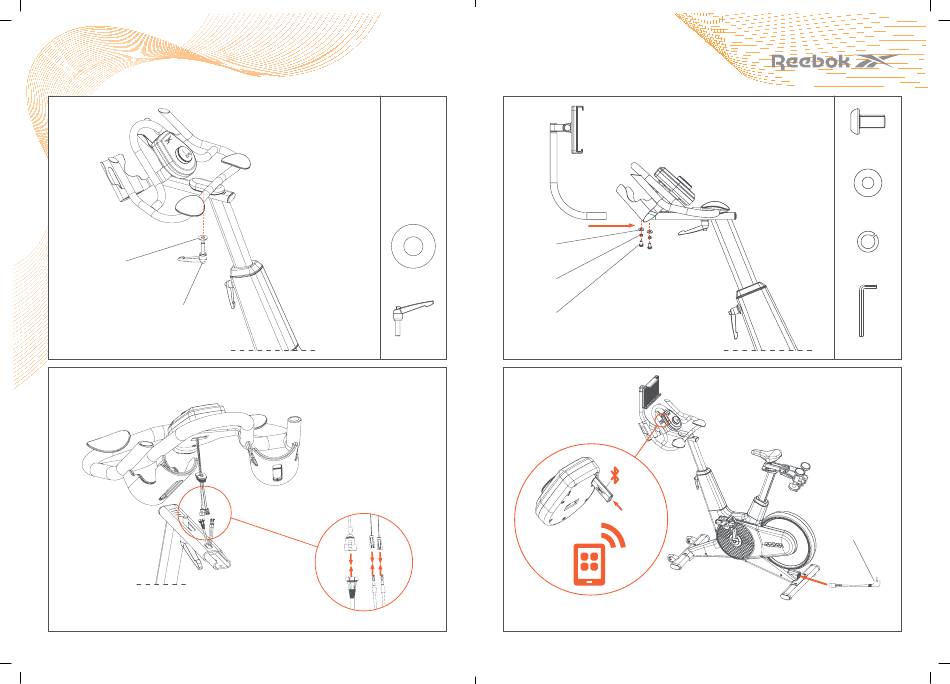 Reebok