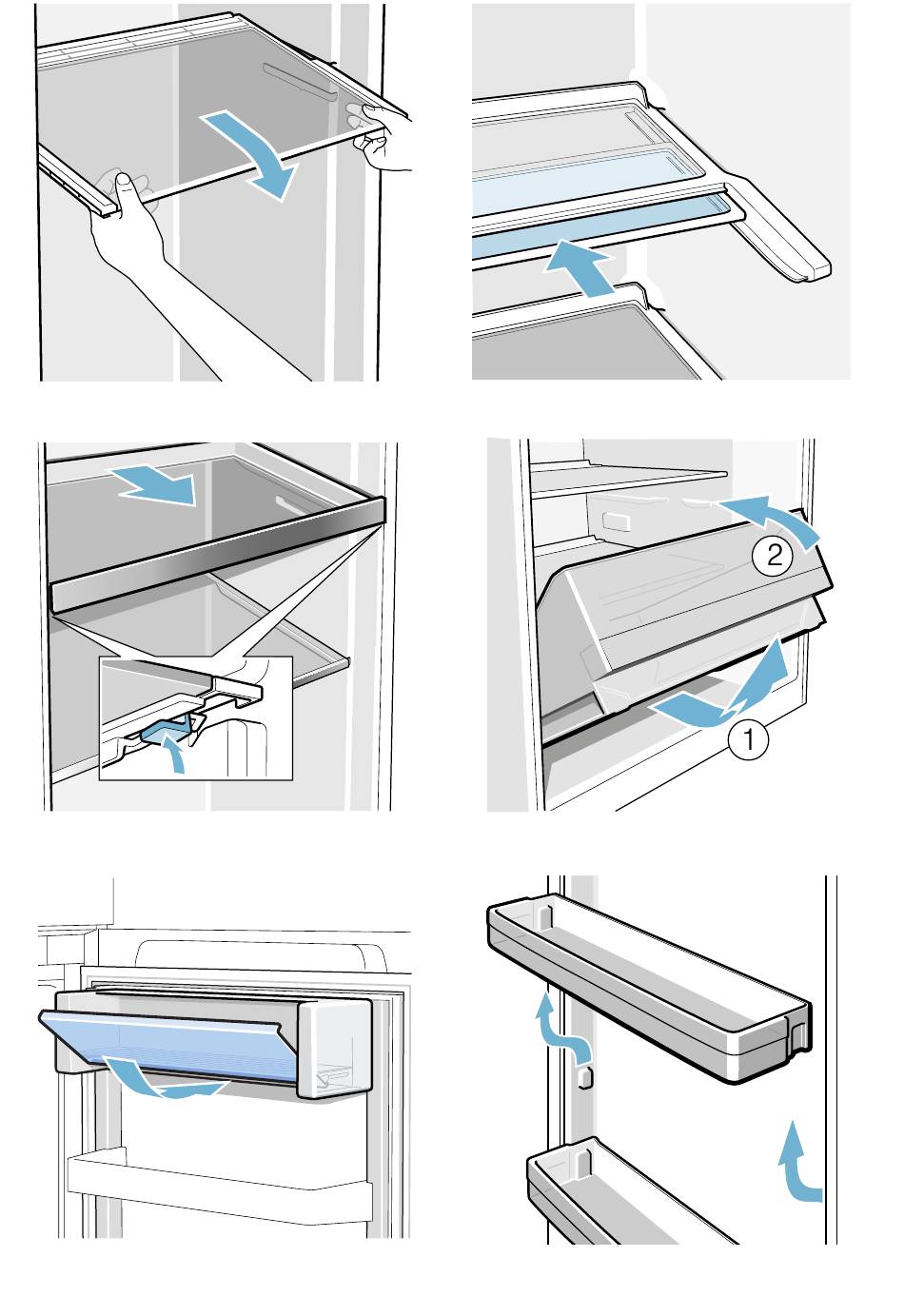 2

1