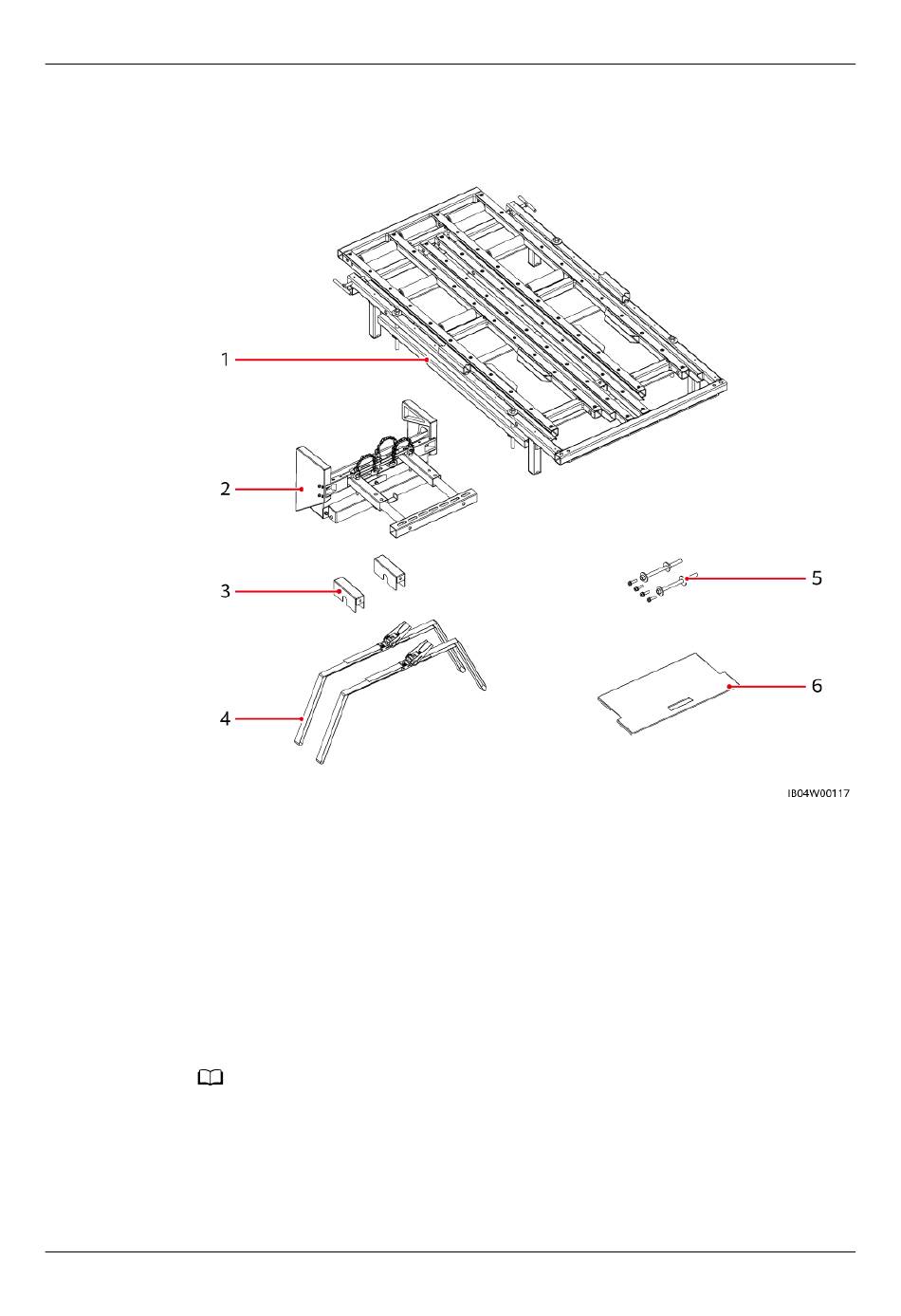 1

2

3

4

5

6

IB04W00117