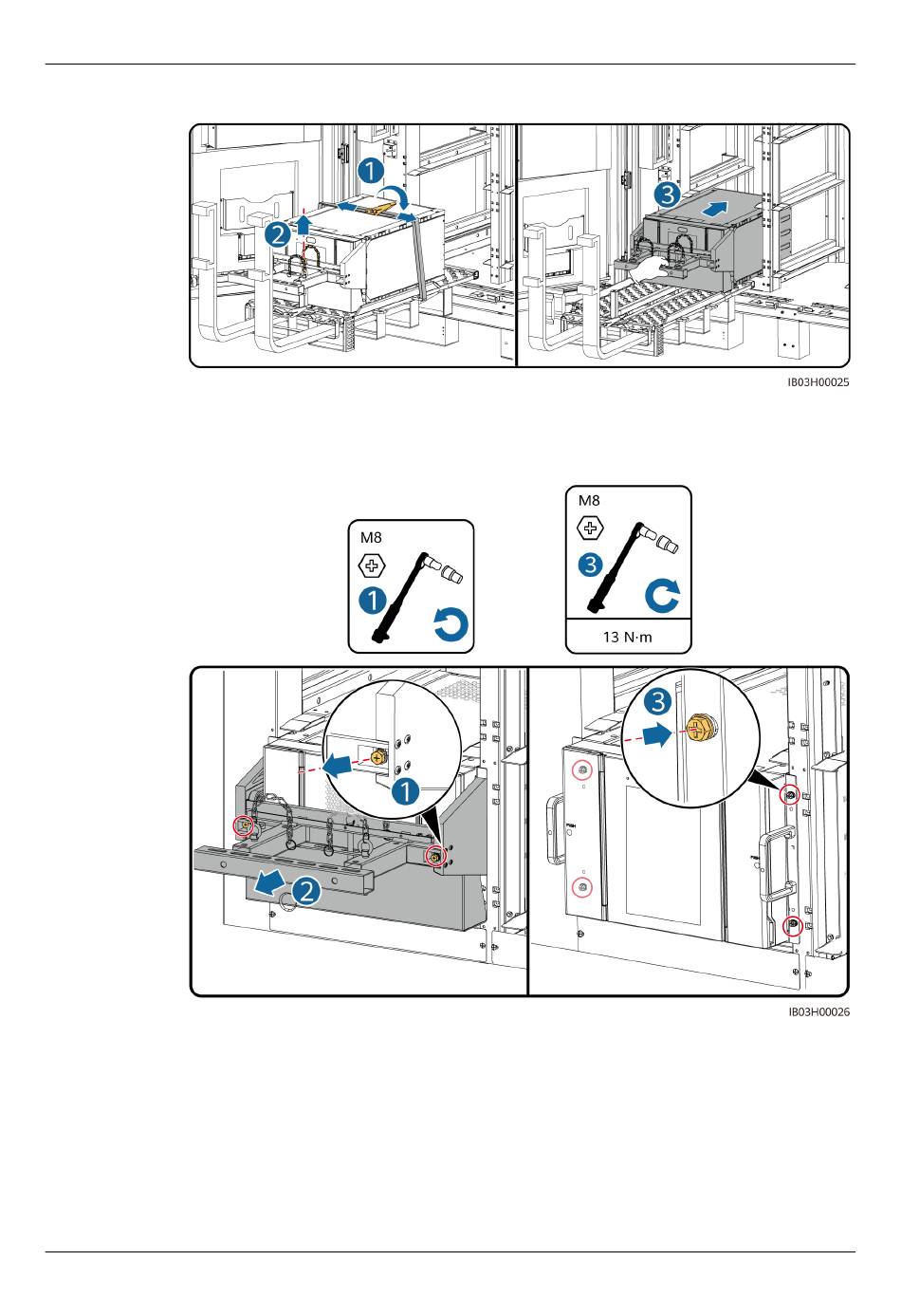 1

2

3

IB03H00025

M8

1

M8

3

13 N·m

1

2

3

IB03H00026